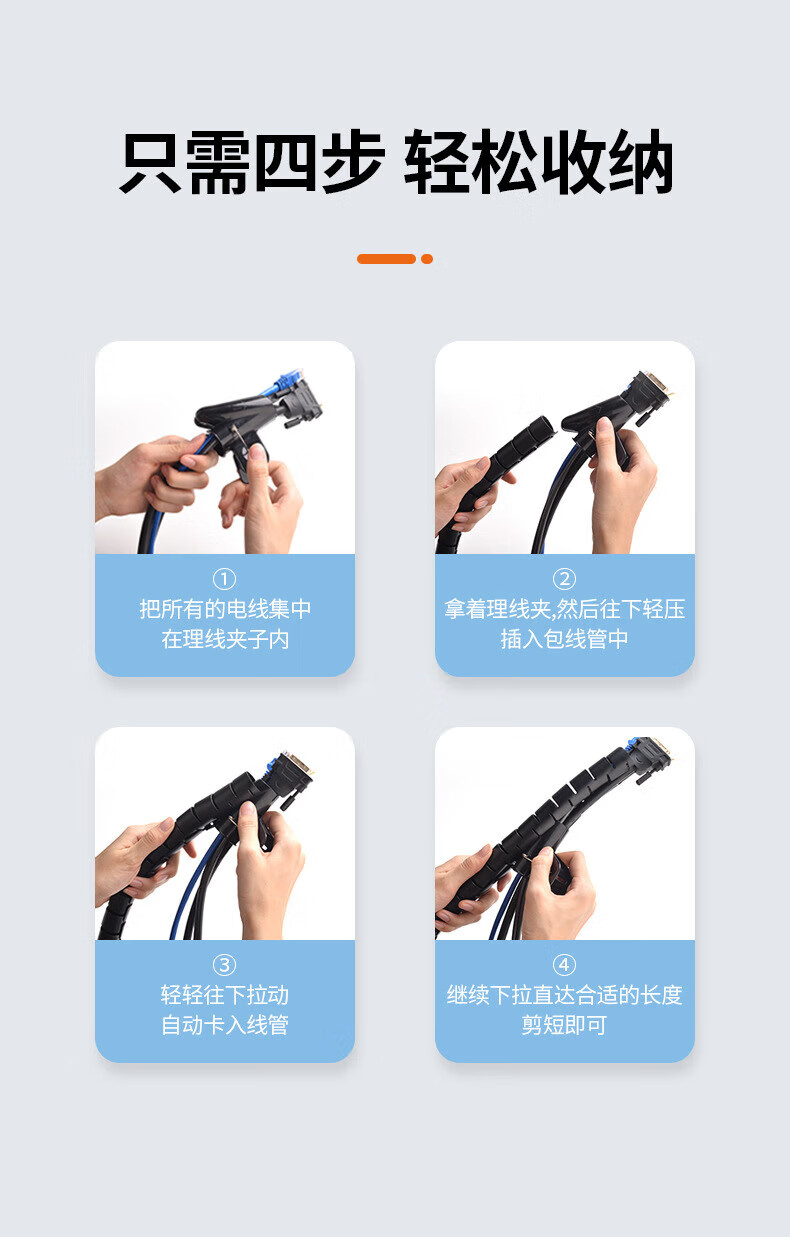 只需四步 轻松收纳

①
把所有的电线集中
在理线夹子内

②
拿着理线夹,然后往下轻压
插入包线管中

③
轻轻往下拉动
自动卡入线管

④
继续下拉直达合适的长度
剪短即可