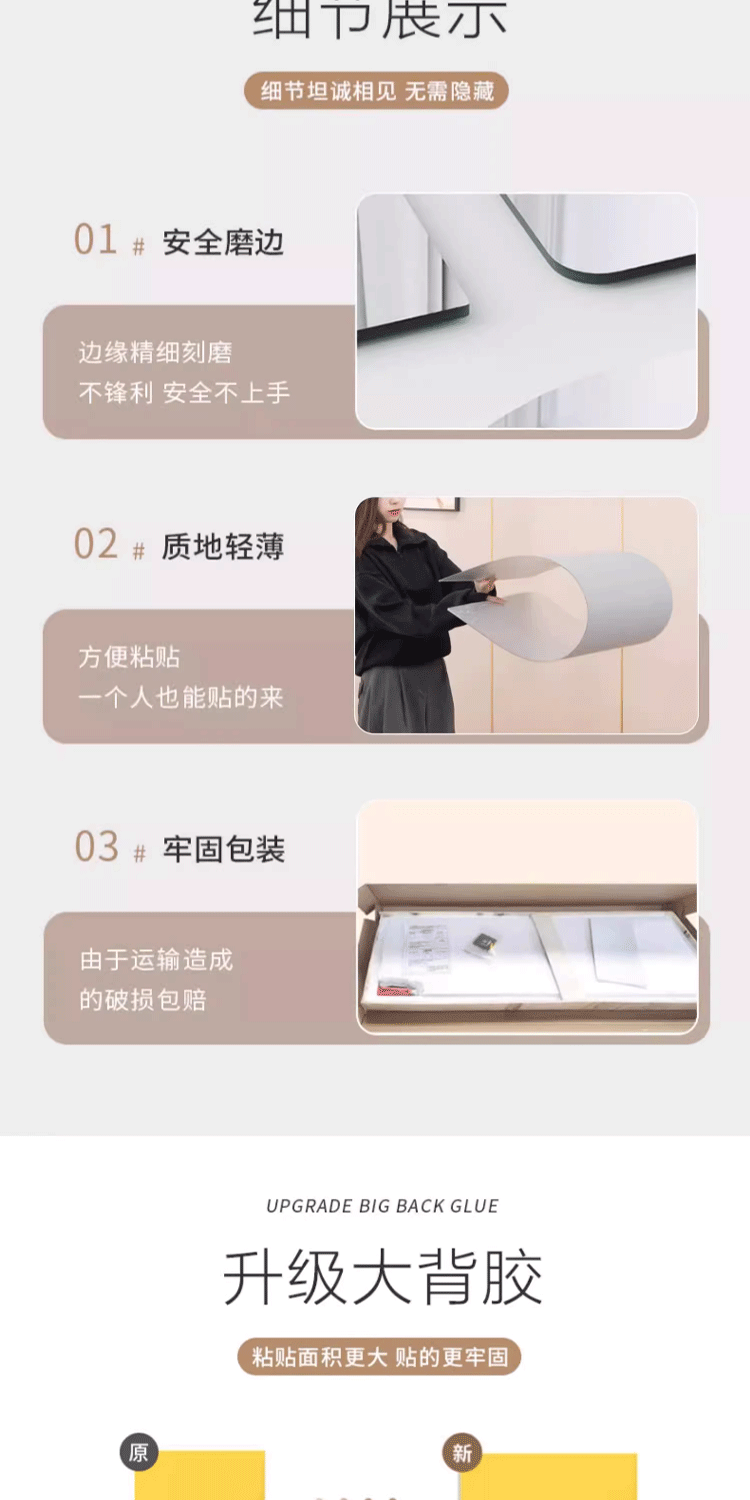 细节展示

细节坦诚相见 无需隐藏

01 # 安全磨边

边缘精细刻磨
不锋利 安全不上手

02 # 质地轻薄

方便粘贴
一个人也能贴的来

03 # 牢固包装

由于运输造成
的破损包赔

UPGRADE BIG BACK GLUE

升级大背胶

粘贴面积更大 贴的更牢固

原

新