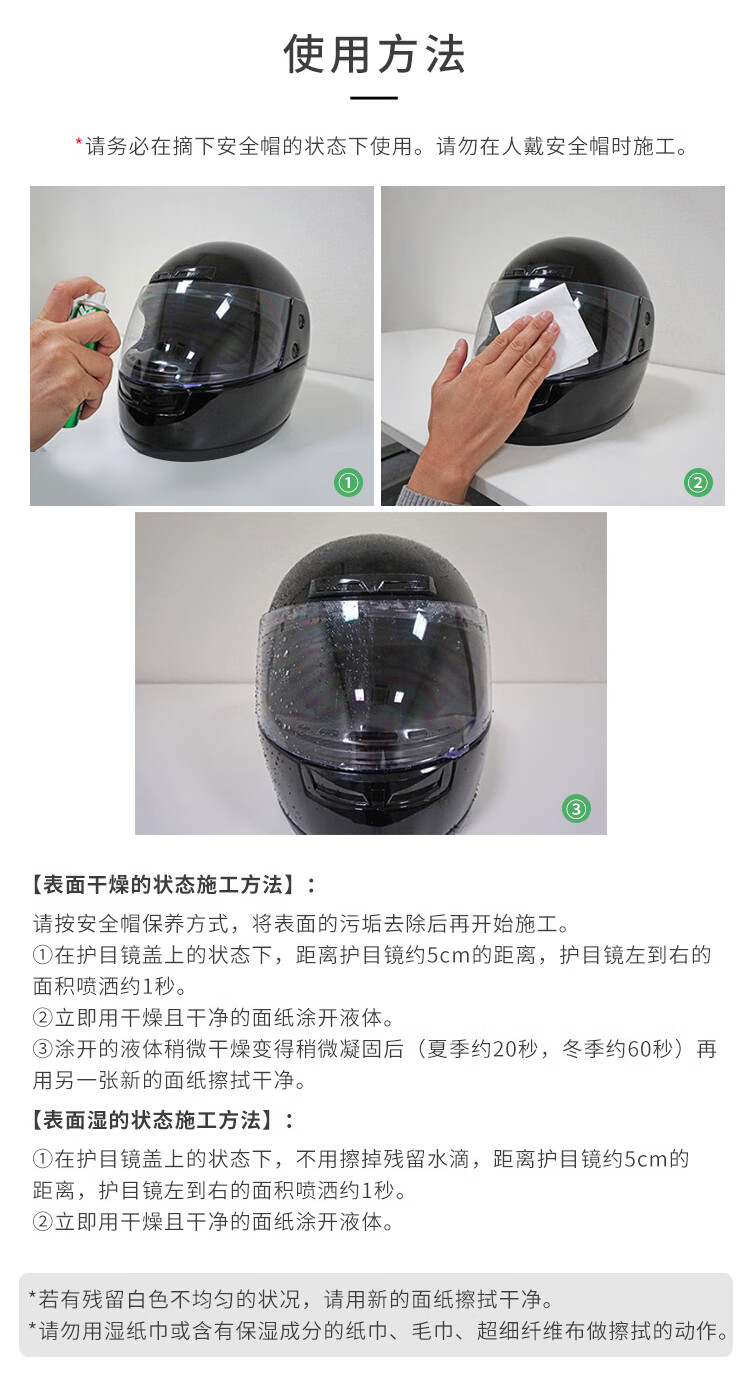 使用方法

*请务必在摘下安全帽的状态下使用。请勿在人戴安全帽时施工。

①

②

③

【表面干燥的状态施工方法】：

请按安全帽保养方式，将表面的污垢去除后再开始施工。
①在护目镜盖上的状态下，距离护目镜约5cm的距离，护目镜左到右的面积喷洒约1秒。
②立即用干燥且干净的面纸涂开液体。
③涂开的液体稍微干燥变得稍微凝固后（夏季约20秒，冬季约60秒）再用另一张新的面纸擦拭干净。

【表面湿的状态施工方法】：

①在护目镜盖上的状态下，不用擦掉残留水滴，距离护目镜约5cm的距离，护目镜左到右的面积喷洒约1秒。
②立即用干燥且干净的面纸涂开液体。

*若有残留白色不均匀的状况，请用新的面纸擦拭干净。
*请勿用湿纸巾或含有保湿成分的纸巾、毛巾、超细纤维布做擦拭的动作。