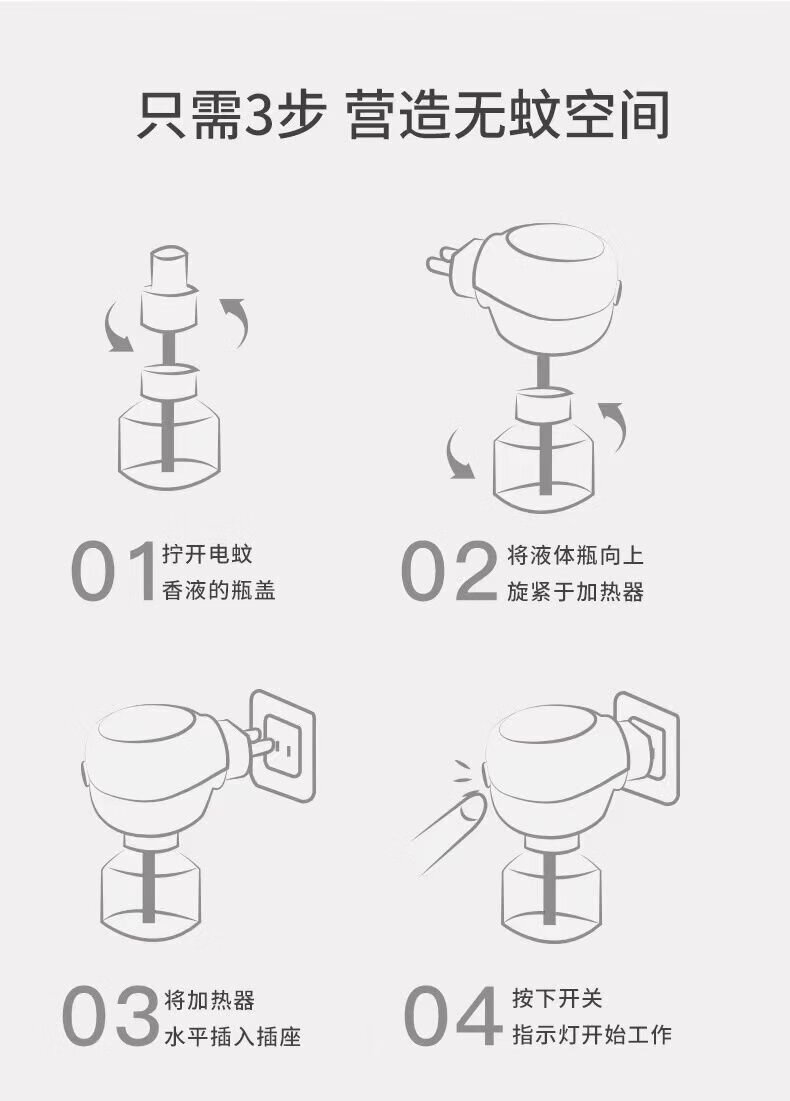 只需3步 营造无蚊空间

01 拧开电蚊香液的瓶盖

02 将液体瓶向上旋紧于加热器

03 将加热器水平插入插座

04 按下开关指示灯开始工作