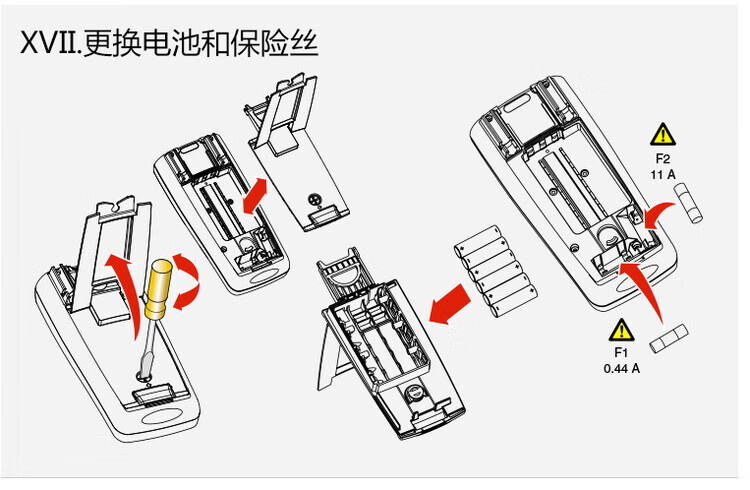 XVII.更换电池和保险丝

F2
11 A

F1
0.44 A