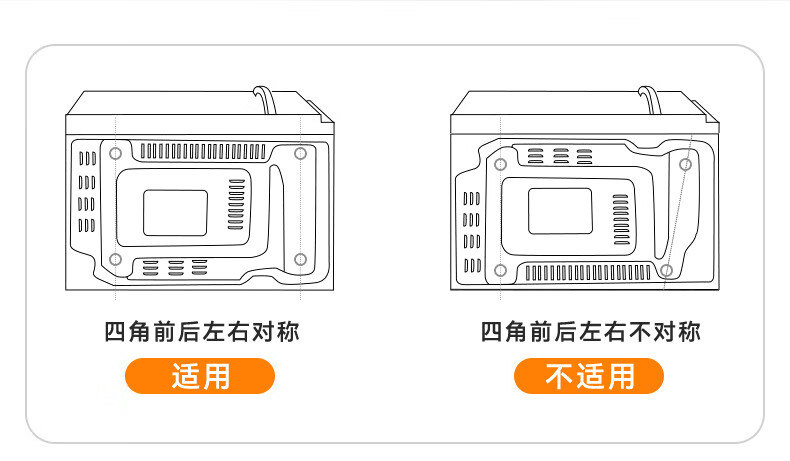 四角前后左右对称

适用

四角前后左右不对称

不适用