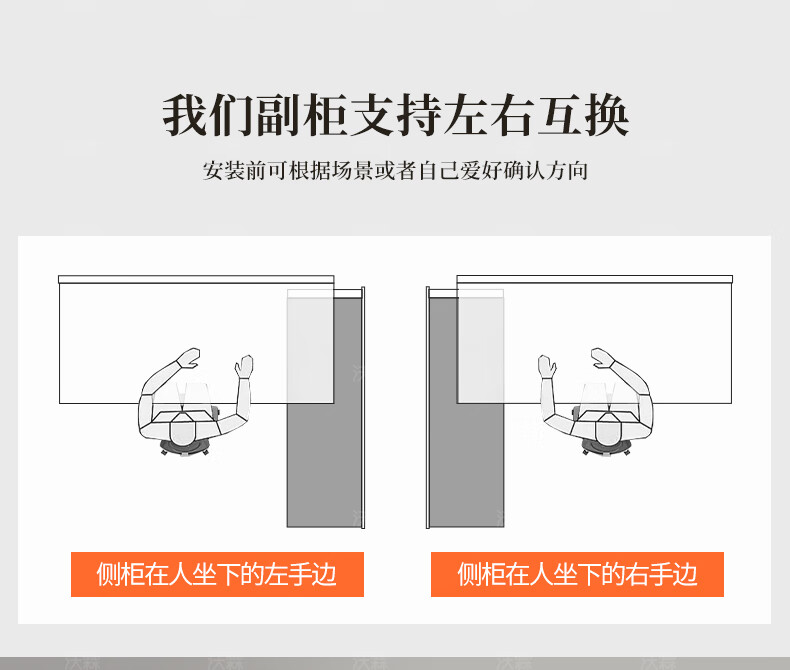 我们副柜支持左右互换

安装前可根据场景或者自己爱好确认方向

侧柜在人坐下的左手边

侧柜在人坐下的右手边