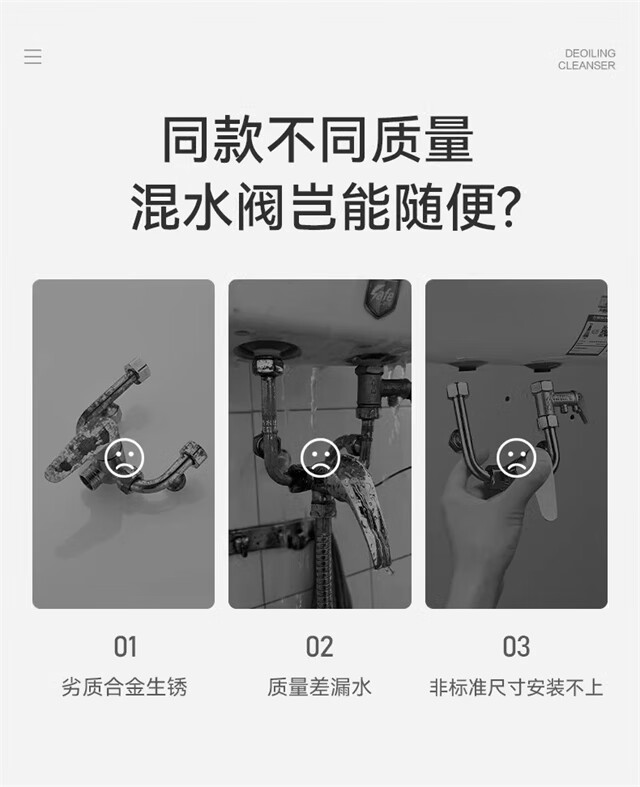 DEOILING CLEANSER

同款不同质量
混水阀岂能随便?

01
劣质合金生锈

02
质量差漏水

03
非标准尺寸安装不上