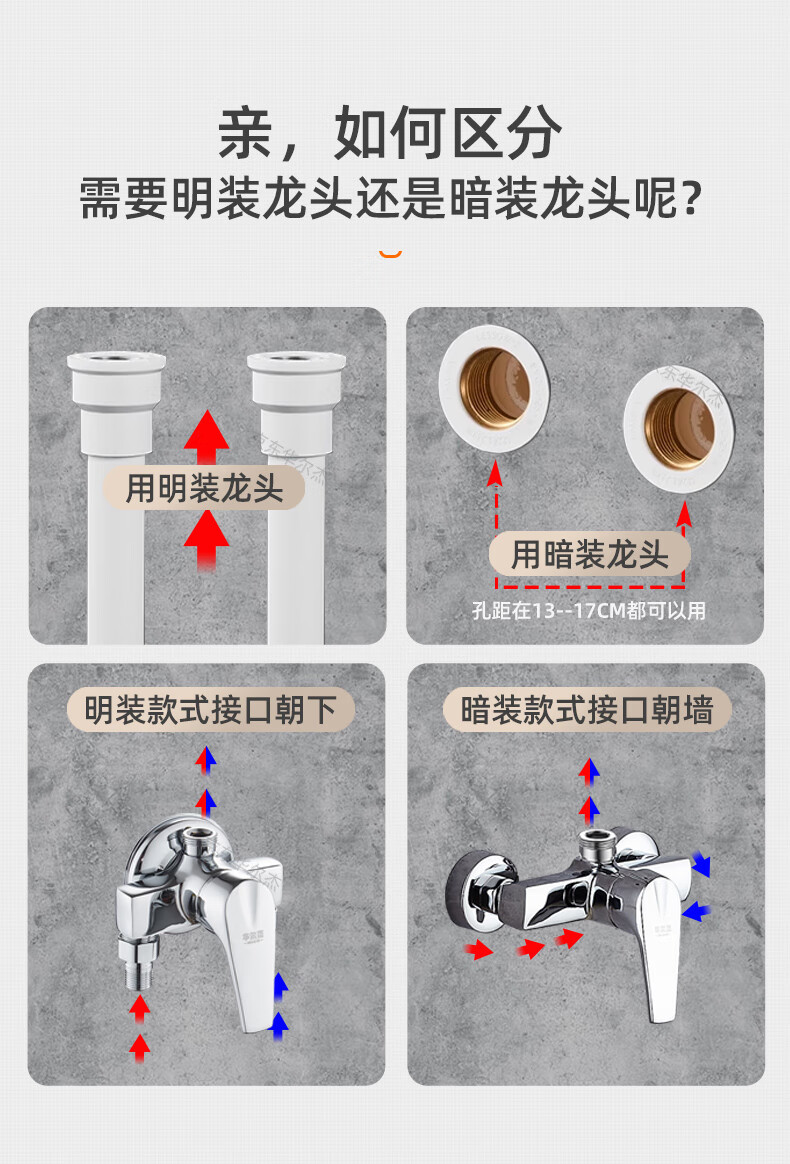 亲，如何区分
需要明装龙头还是暗装龙头呢？

用明装龙头

用暗装龙头
孔距在13--17CM都可以用

明装款式接口朝下

暗装款式接口朝墙