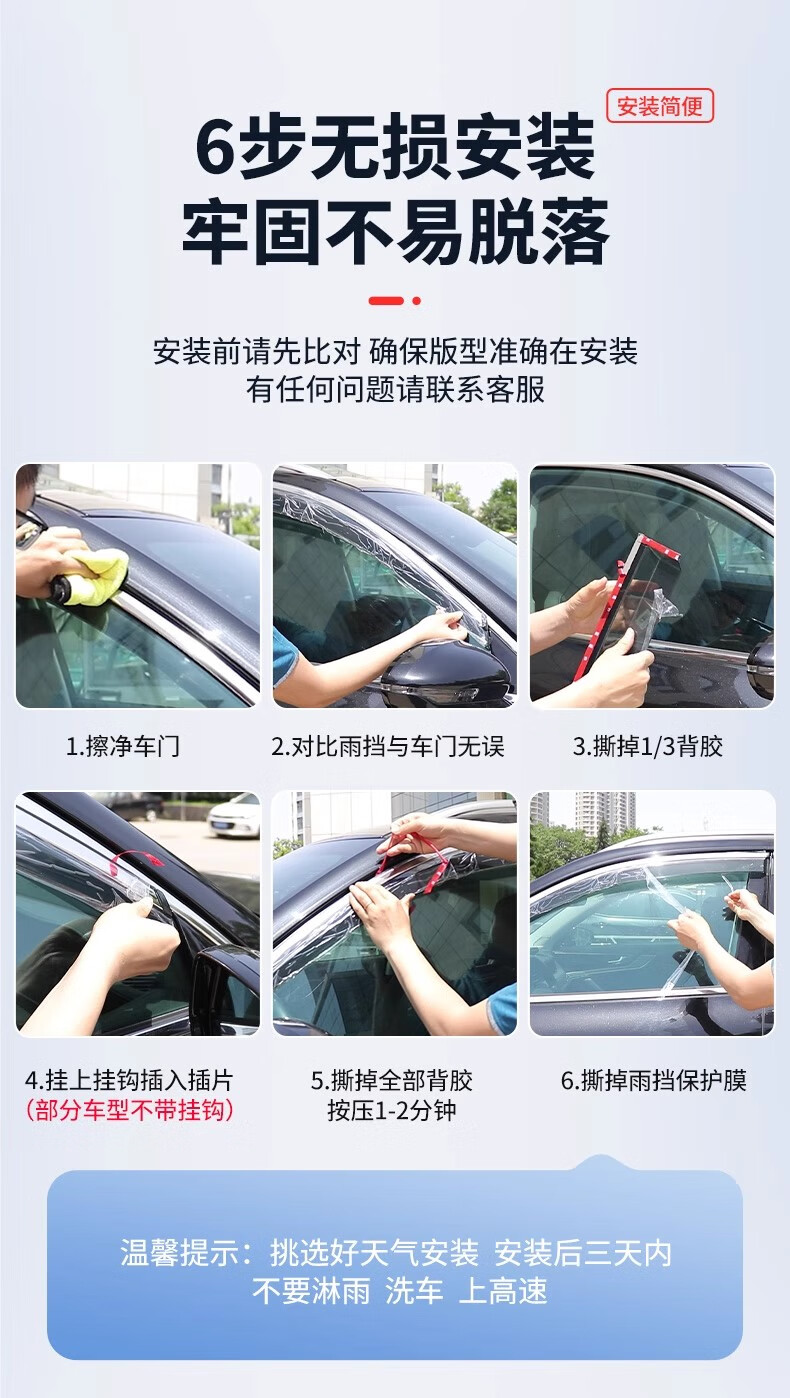 安装简便

6步无损安装
牢固不易脱落

安装前请先比对 确保版型准确在安装
有任何问题请联系客服

1.擦净车门

2.对比雨挡与车门无误

3.撕掉1/3背胶

4.挂上挂钩插入插片
（部分车型不带挂钩）

5.撕掉全部背胶
按压1-2分钟

6.撕掉雨挡保护膜

温馨提示：挑选好天气安装 安装后三天内
不要淋雨 洗车 上高速