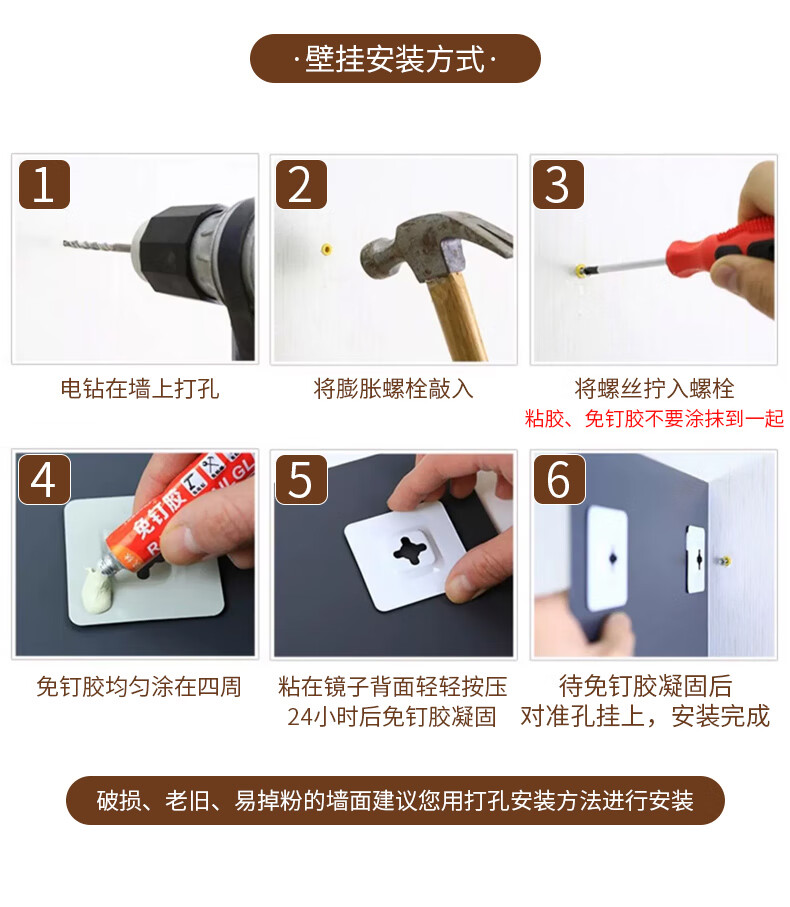 ·壁挂安装方式·

1

电钻在墙上打孔

2

将膨胀螺栓敲入

3

将螺丝拧入螺栓
粘胶、免钉胶不要涂抹到一起

4

免钉胶

免钉胶均匀涂在四周

5

粘在镜子背面轻轻按压
24小时后免钉胶凝固

6

待免钉胶凝固后
对准孔挂上，安装完成

破损、老旧、易掉粉的墙面建议您用打孔安装方法进行安装