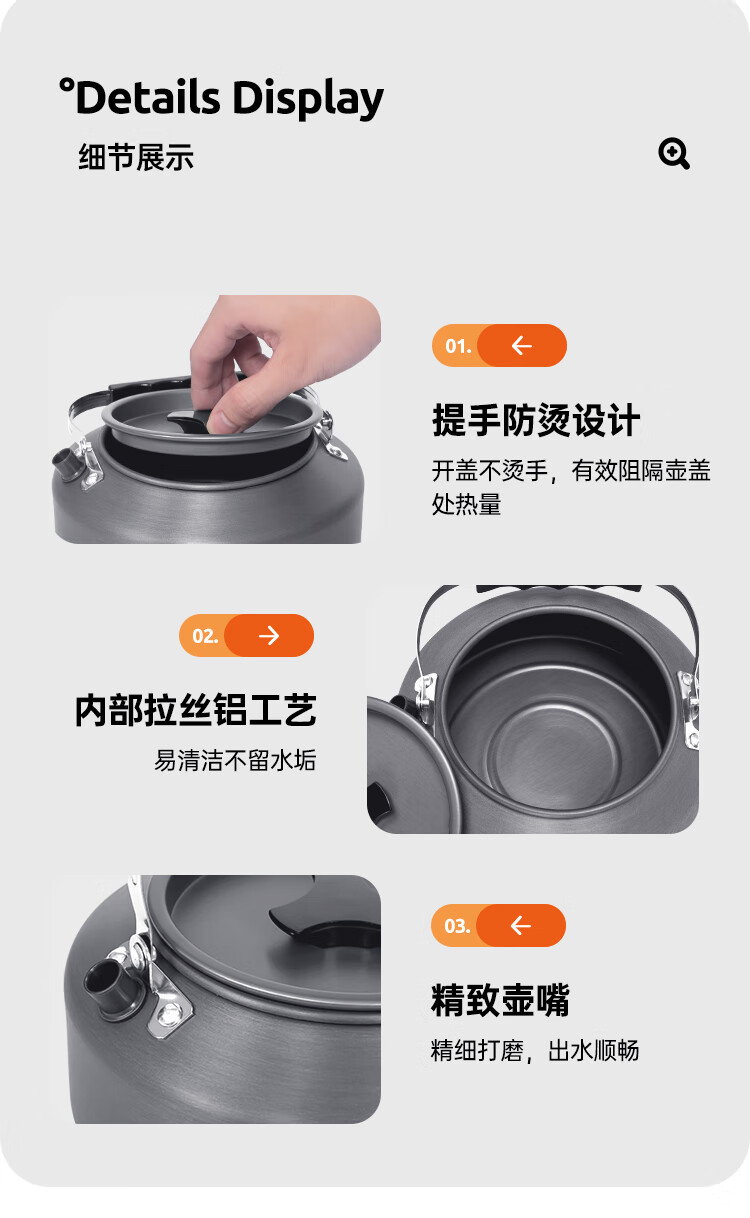 °Details Display
细节展示

01.

提手防烫设计
开盖不烫手，有效阻隔壶盖处热量

02.

内部拉丝铝工艺
易清洁不留水垢

03.

精致壶嘴
精细打磨，出水顺畅