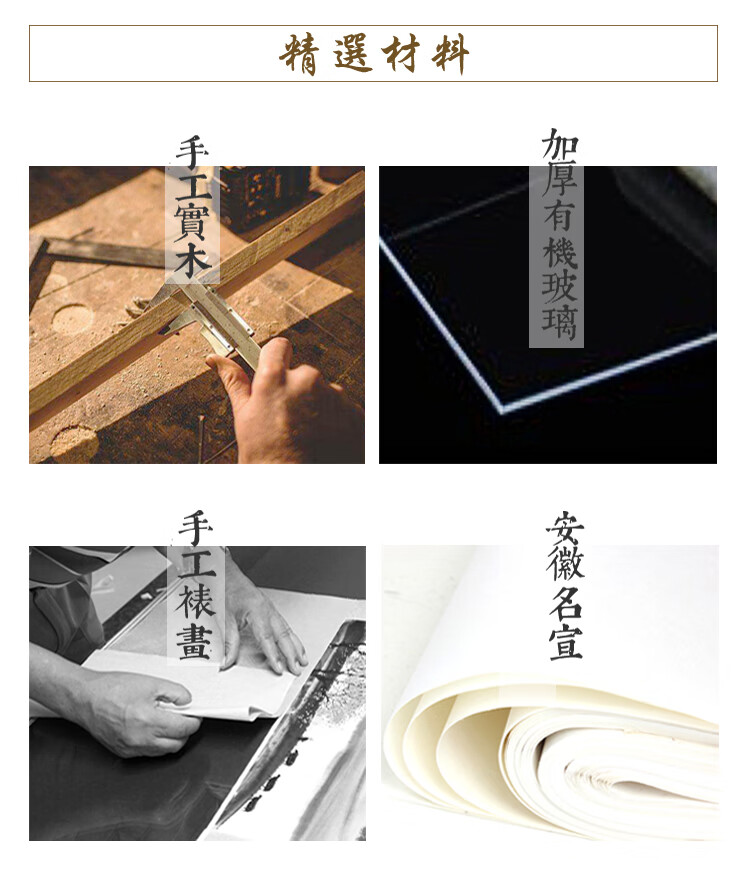 精選材料

手工實木

加厚有機玻璃

手工裱畫

安徽名宣