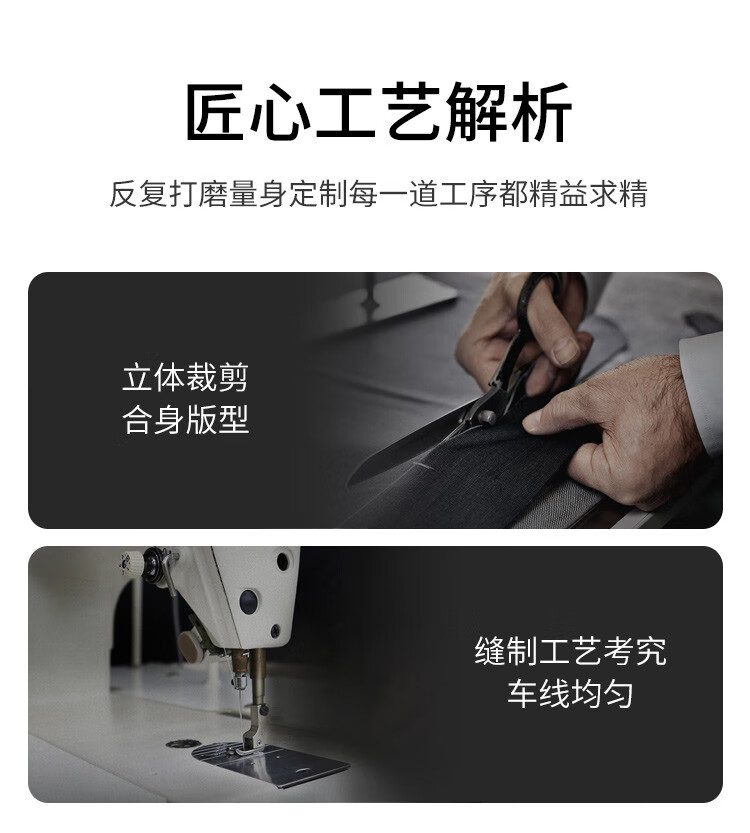 匠心工艺解析

反复打磨量身定制每一道工序都精益求精

立体裁剪
合身版型

缝制工艺考究
车线均匀