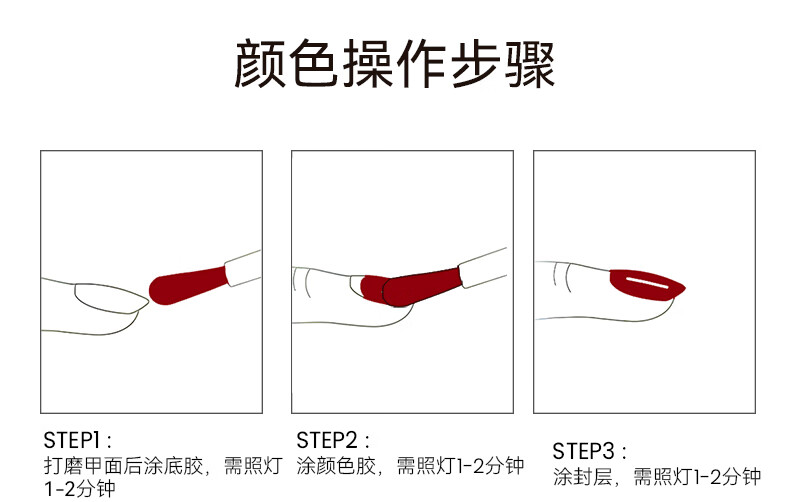 颜色操作步骤

STEP1：
打磨甲面后涂底胶，需照灯1-2分钟

STEP2：
涂颜色胶，需照灯1-2分钟

STEP3：
涂封层，需照灯1-2分钟