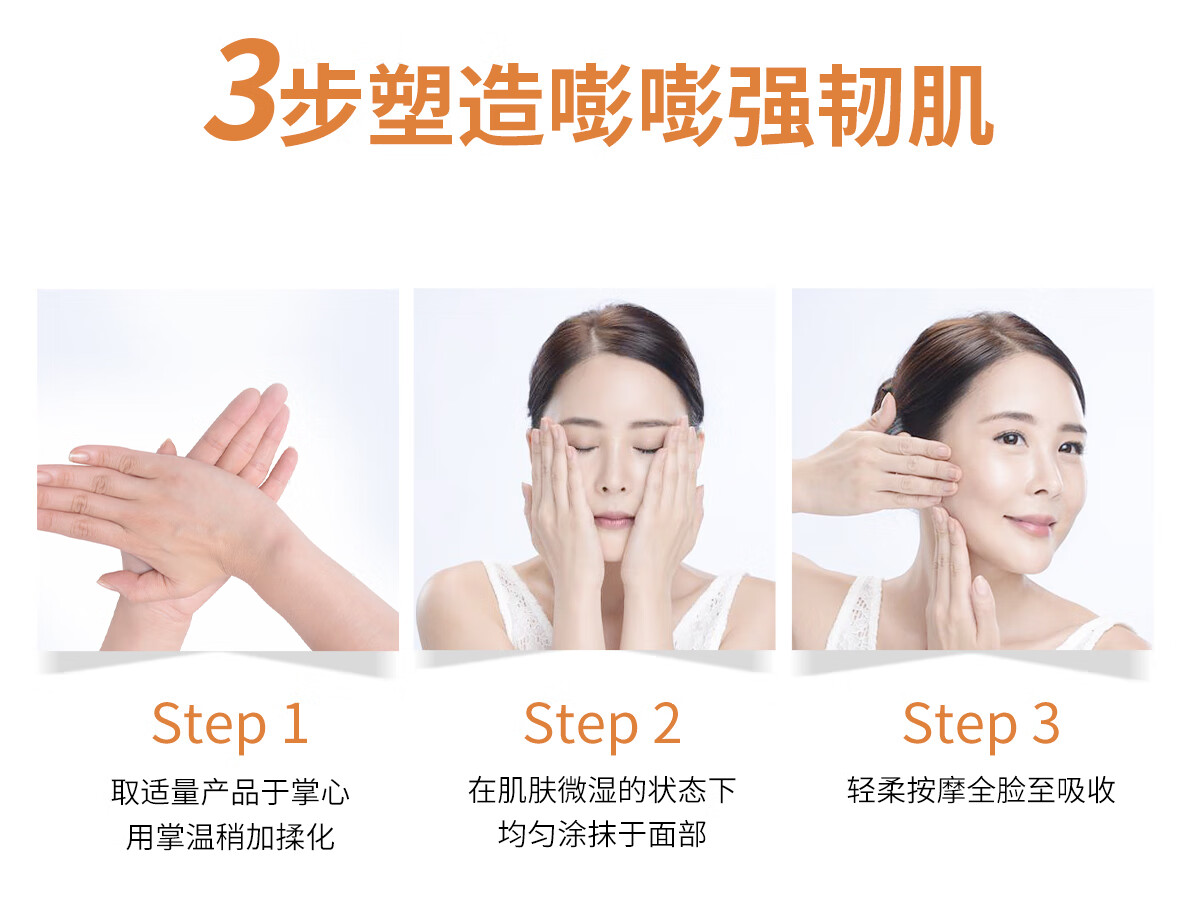 3步塑造嘭嘭强韧肌

Step 1
取适量产品于掌心
用掌温稍加揉化

Step 2
在肌肤微湿的状态下
均匀涂抹于面部

Step 3
轻柔按摩全脸至吸收