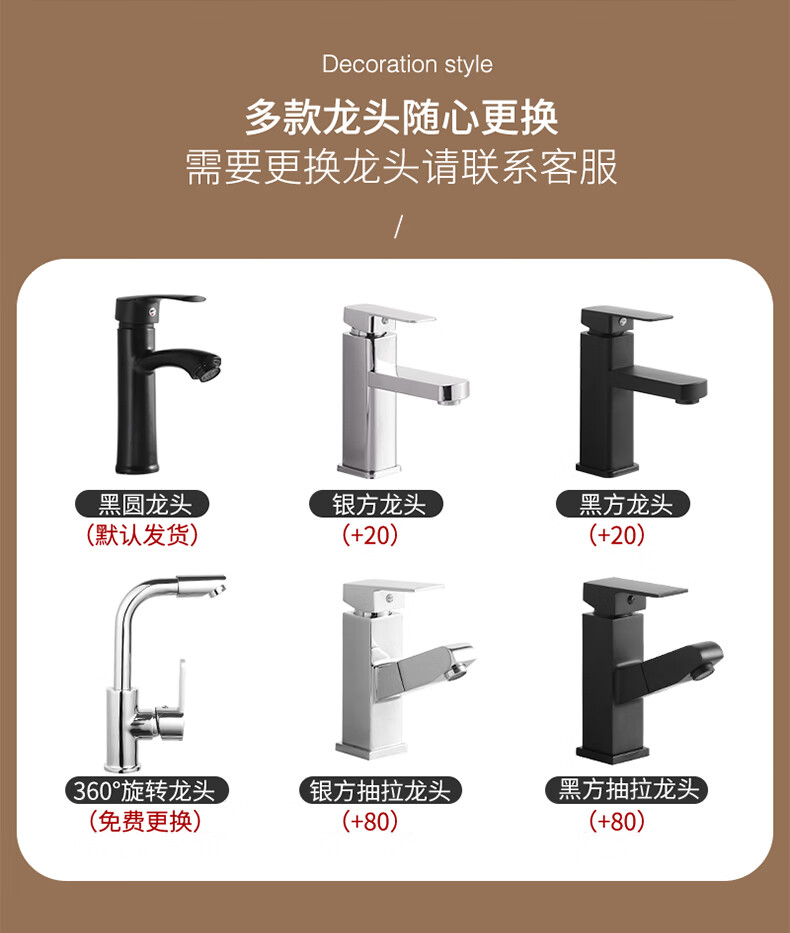 Decoration style

多款龙头随心更换

需要更换龙头请联系客服

/

黑圆龙头
(默认发货)

银方龙头
(+20)

黑方龙头
(+20)

360°旋转龙头
(免费更换)

银方抽拉龙头
(+80)

黑方抽拉龙头
(+80)