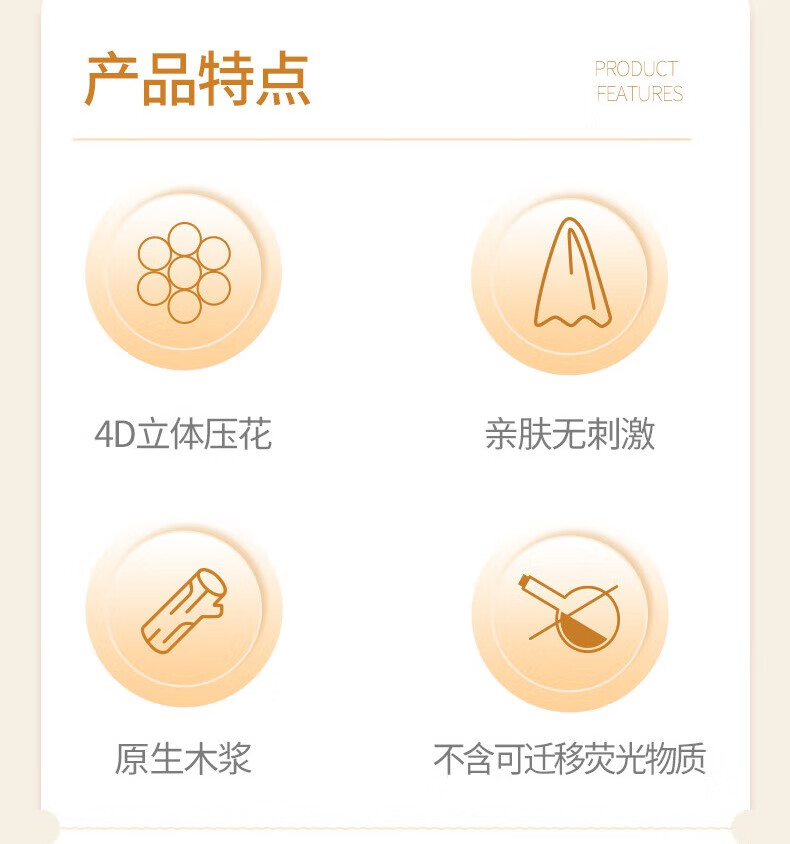 产品特点

PRODUCT
FEATURES

4D立体压花

亲肤无刺激

原生木浆

不含可迁移荧光物质