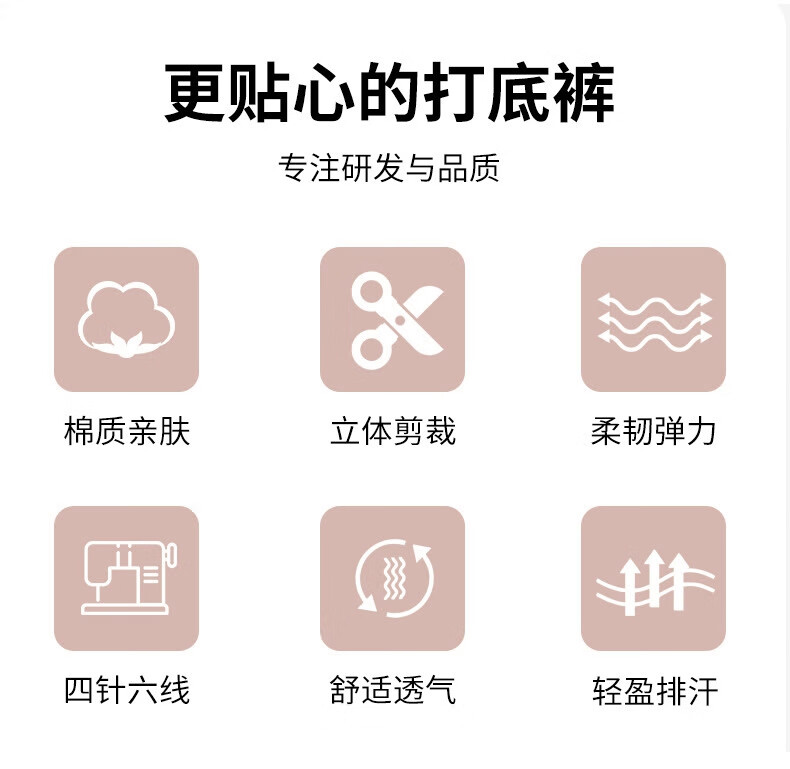 更贴心的打底裤

专注研发与品质

棉质亲肤

立体剪裁

柔韧弹力

四针六线

舒适透气

轻盈排汗