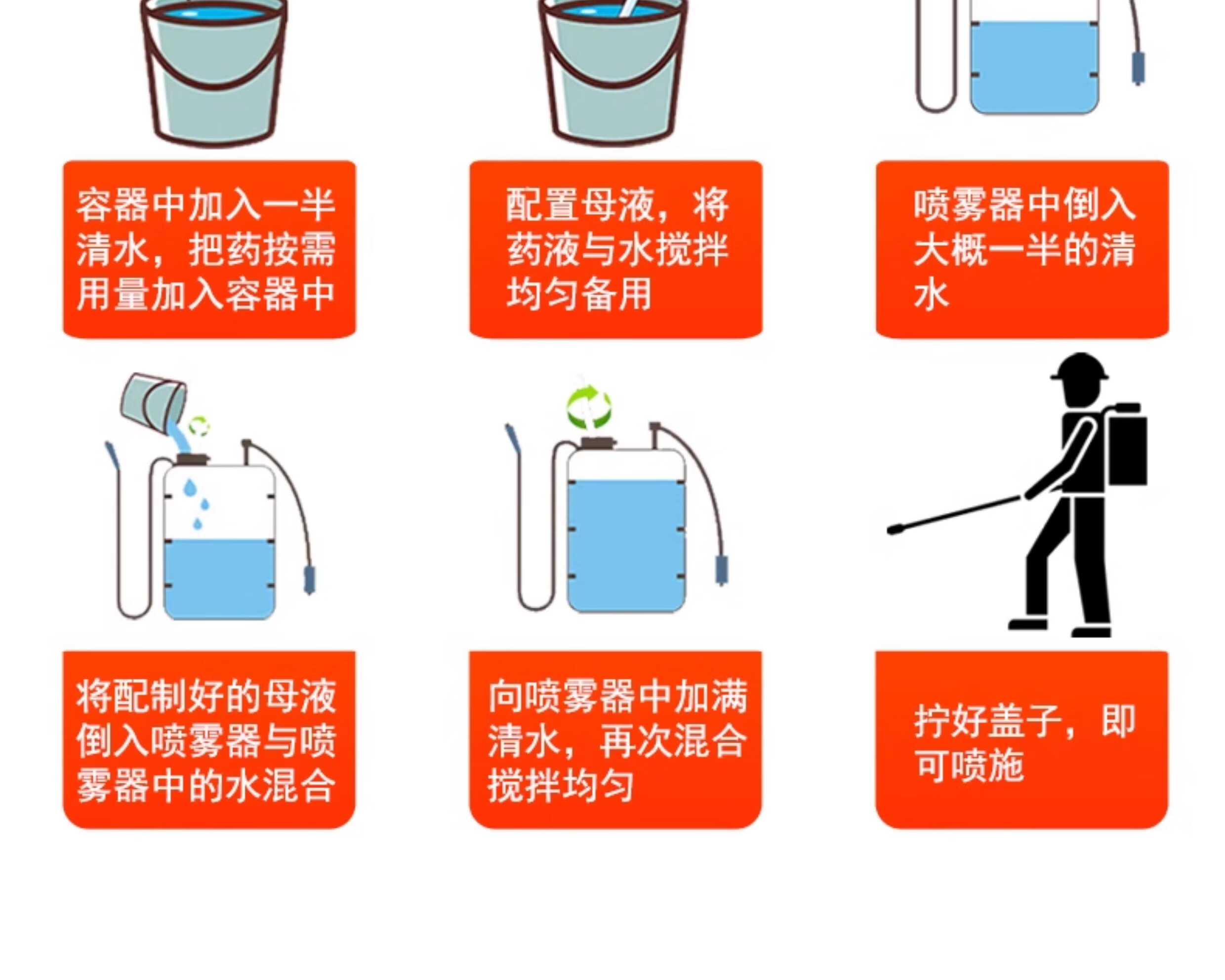 容器中加入一半清水，把药按需用量加入容器中

配置母液，将药液与水搅拌均匀备用

喷雾器中倒入大概一半的清水

将配制好的母液倒入喷雾器与喷雾器中的水混合

向喷雾器中加满清水，再次混合搅拌均匀

拧好盖子，即可喷施