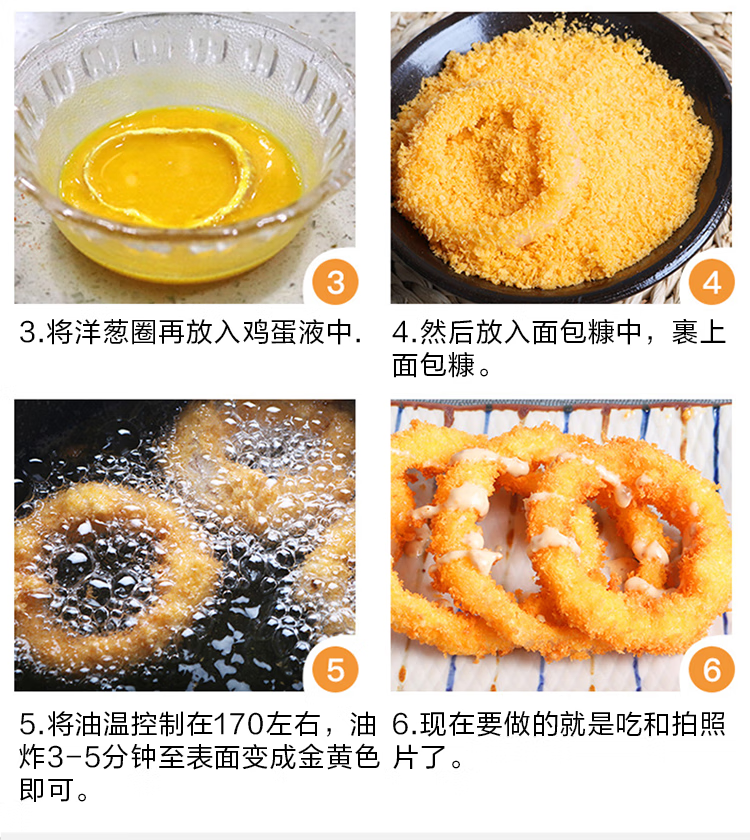 3

3.将洋葱圈再放入鸡蛋液中.

4

4.然后放入面包糠中，裹上面包糠。

5

5.将油温控制在170左右，油炸3-5分钟至表面变成金黄色即可。

6

6.现在要做的就是吃和拍照片了。