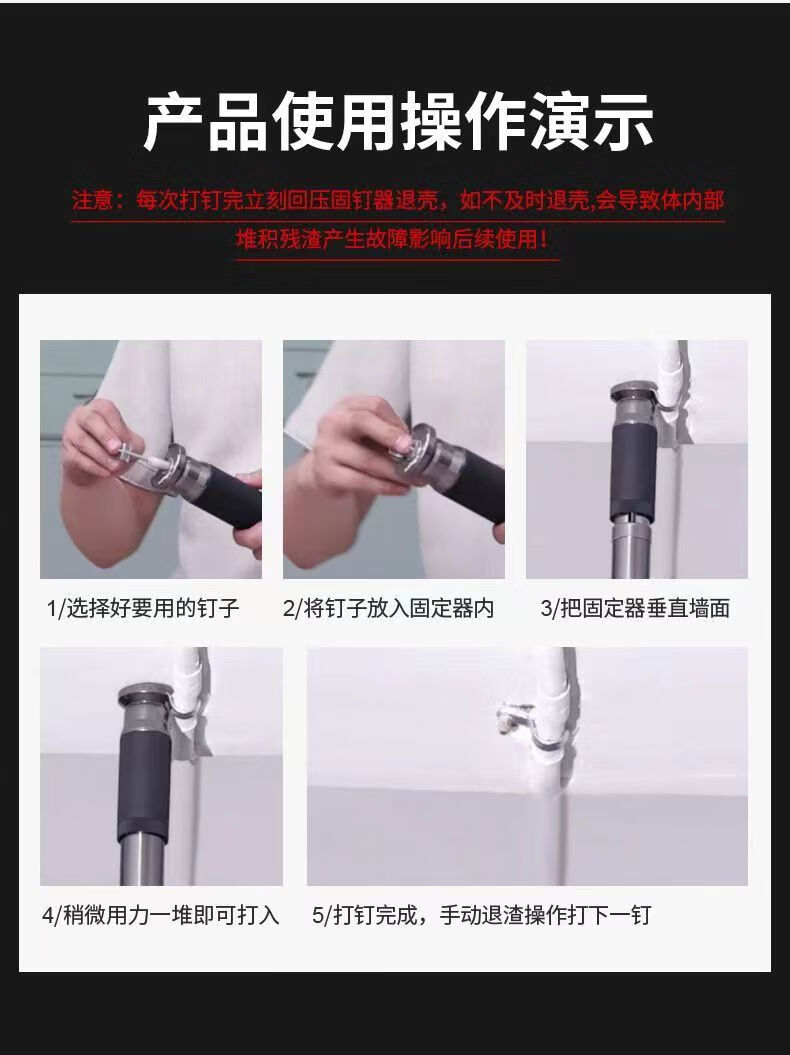 产品使用操作演示

注意：每次打钉完立刻回压固钉器退壳，如不及时退壳,会导致体内部堆积残渣产生故障影响后续使用！

1/选择好要用的钉子

2/将钉子放入固定器内

3/把固定器垂直墙面

4/稍微用力一堆即可打入

5/打钉完成，手动退渣操作打下一钉