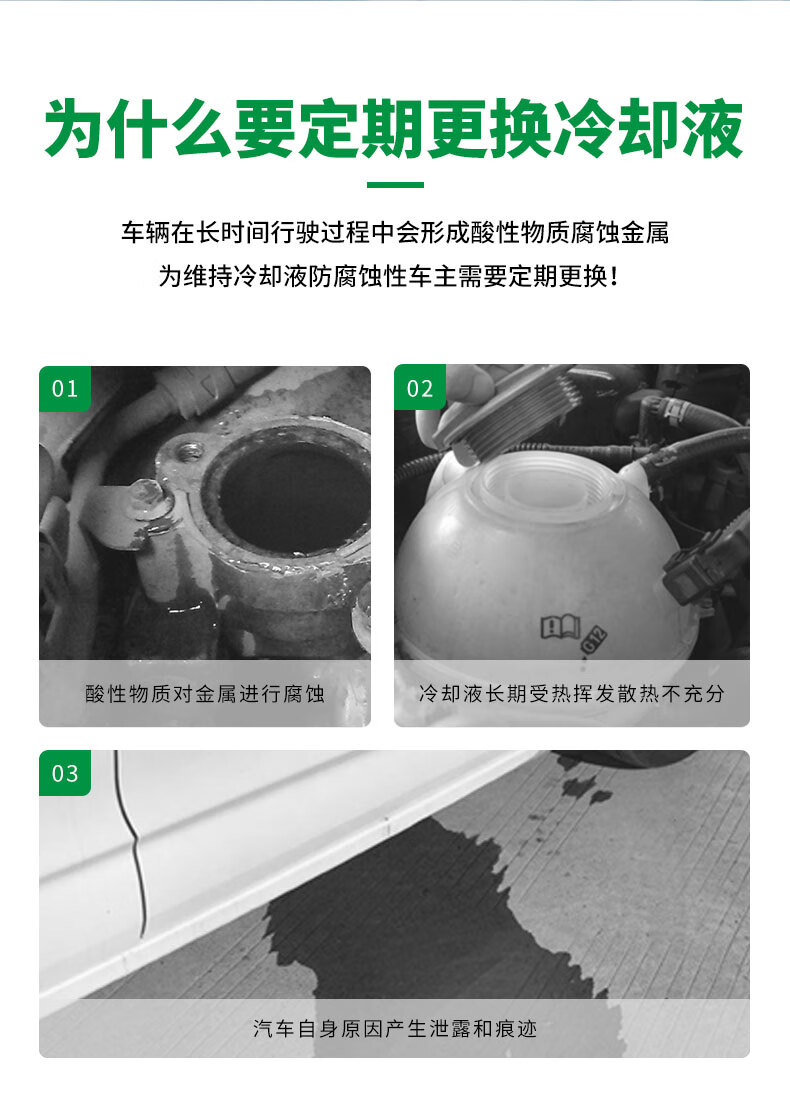 为什么要定期更换冷却液

车辆在长时间行驶过程中会形成酸性物质腐蚀金属
为维持冷却液防腐蚀性车主需要定期更换！

01
酸性物质对金属进行腐蚀

02
G12
冷却液长期受热挥发散热不充分

03
汽车自身原因产生泄露和痕迹