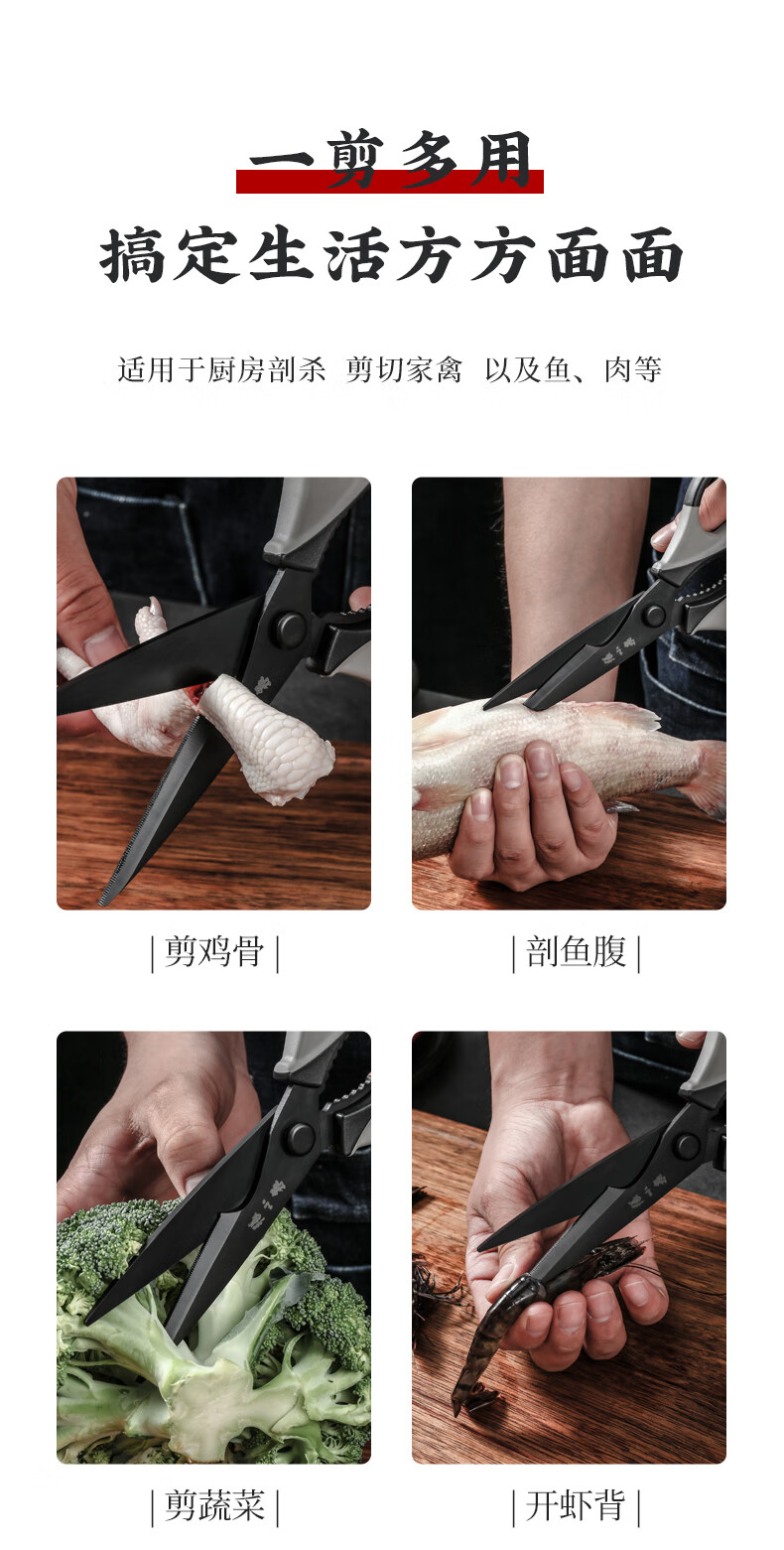 一剪多用
搞定生活方方面面

适用于厨房剖杀 剪切家禽 以及鱼、肉等

| 剪鸡骨 |

| 剖鱼腹 |

| 剪蔬菜 |

| 开虾背 |