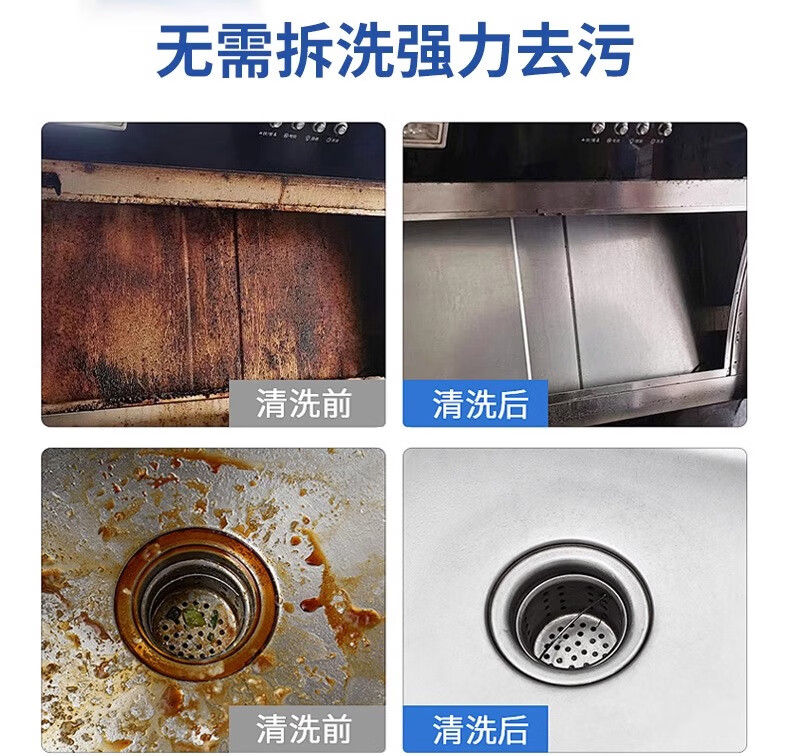 无需拆洗强力去污

清洗前

清洗后

清洗前

清洗后