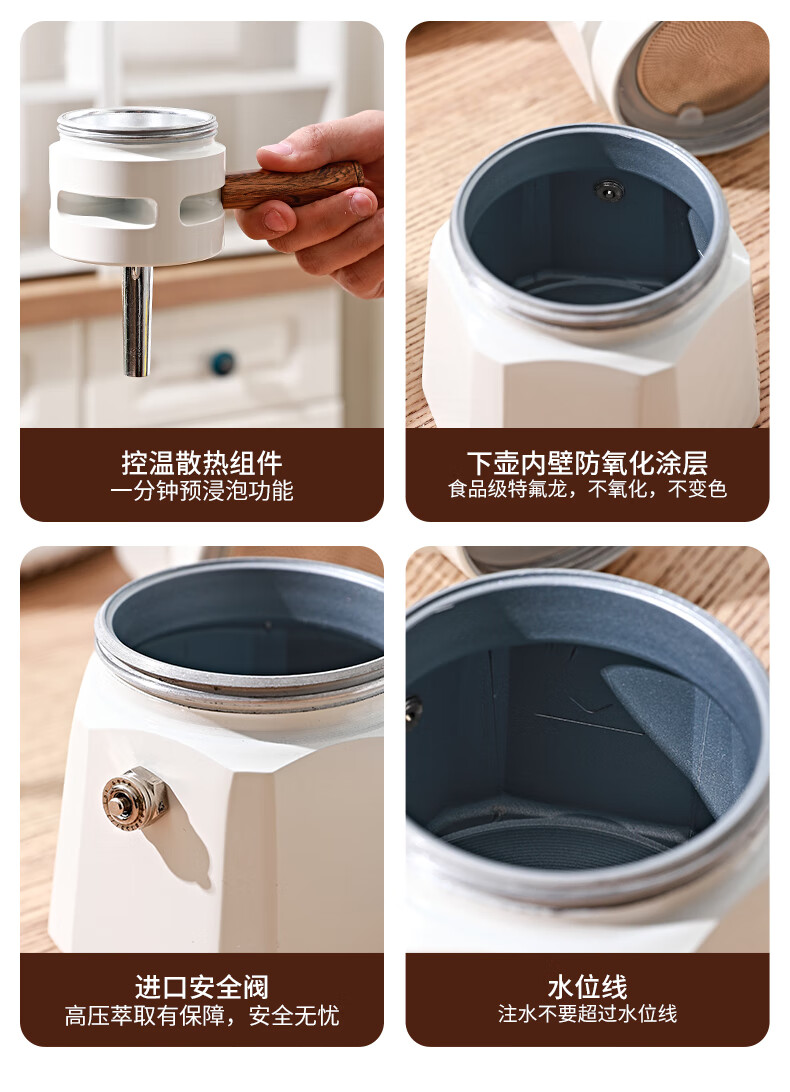 控温散热组件
一分钟预浸泡功能

下壶内壁防氧化涂层
食品级特氟龙，不氧化，不变色

进口安全阀
高压萃取有保障，安全无忧

水位线
注水不要超过水位线