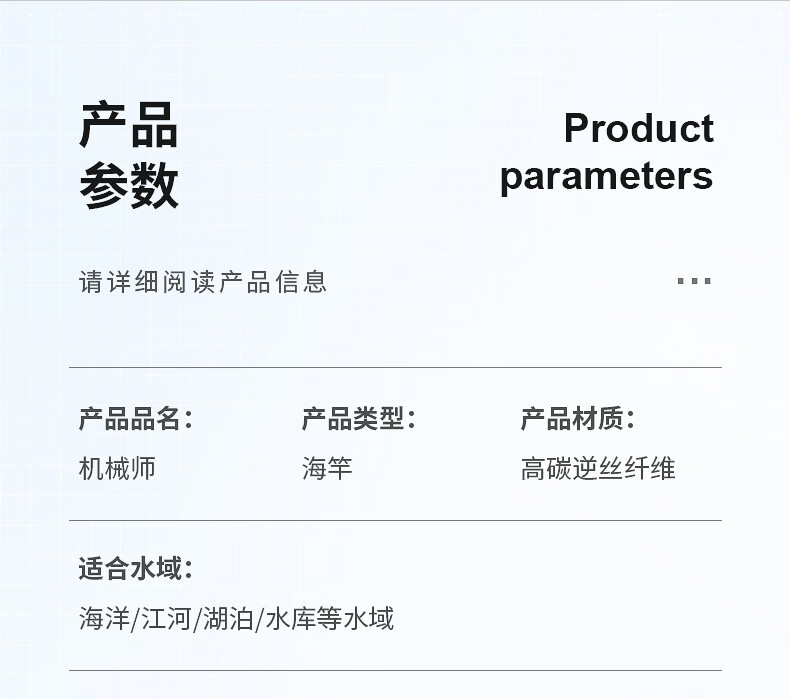 产品
参数

Product
parameters

请详细阅读产品信息

...

产品品名：
机械师

产品类型：
海竿

产品材质：
高碳逆丝纤维

适合水域：
海洋/江河/湖泊/水库等水域