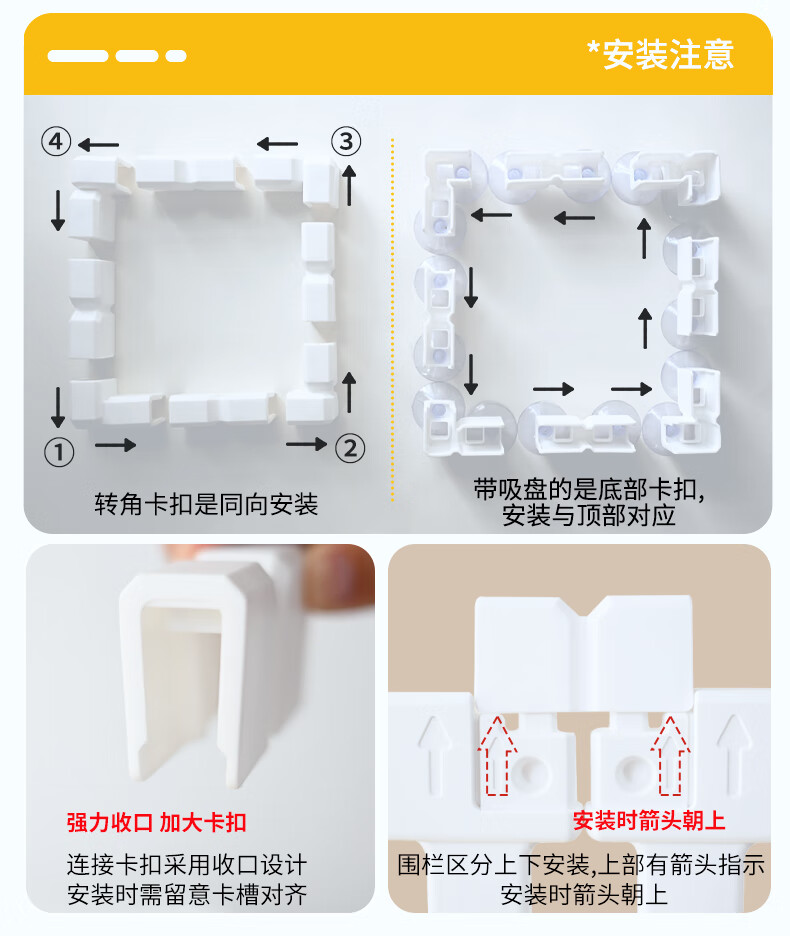 *安装注意

④ ③ ① ②

转角卡扣是同向安装

带吸盘的是底部卡扣,
安装与顶部对应

强力收口 加大卡扣

连接卡扣采用收口设计
安装时需留意卡槽对齐

安装时箭头朝上

围栏区分上下安装,上部有箭头指示
安装时箭头朝上