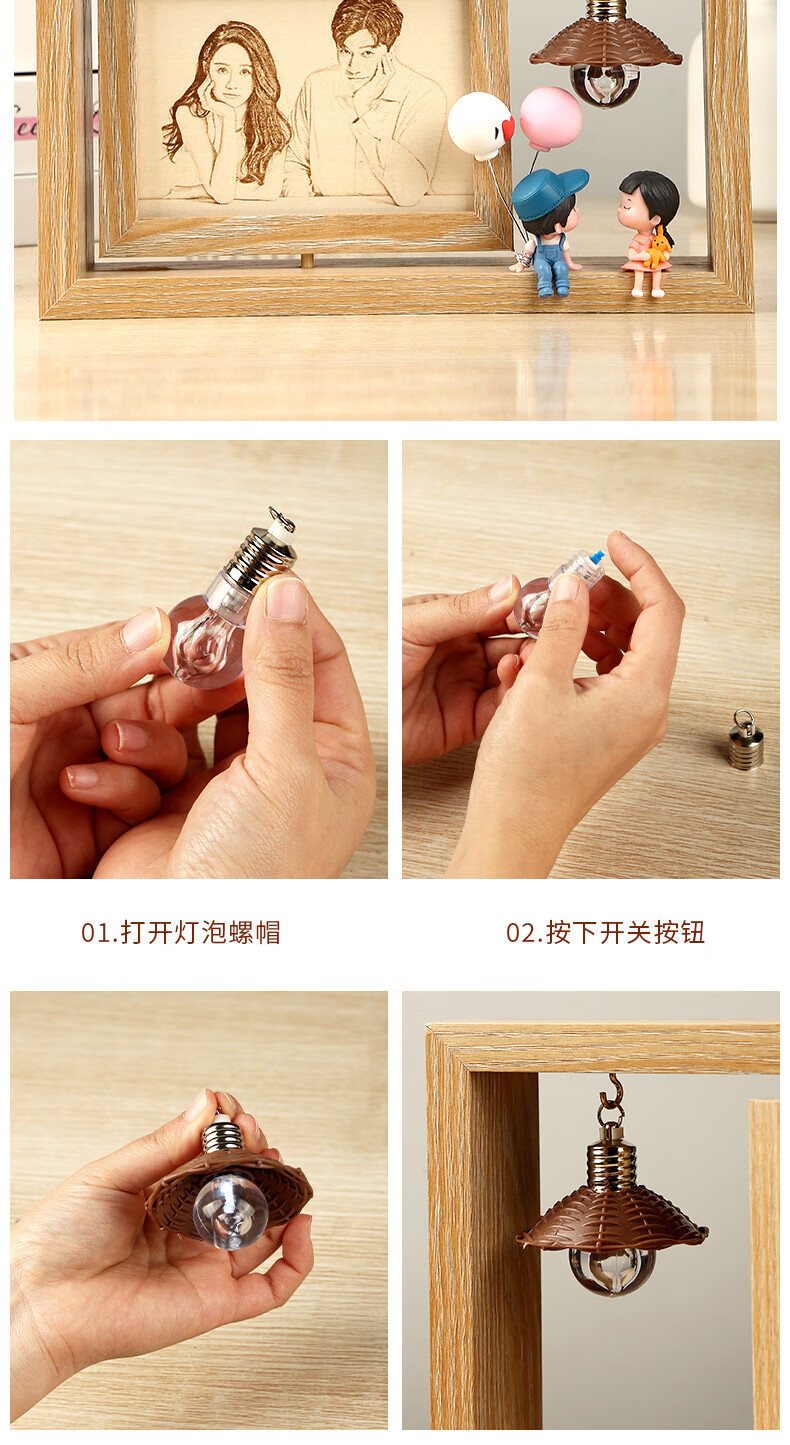 01.打开灯泡螺帽

02.按下开关按钮