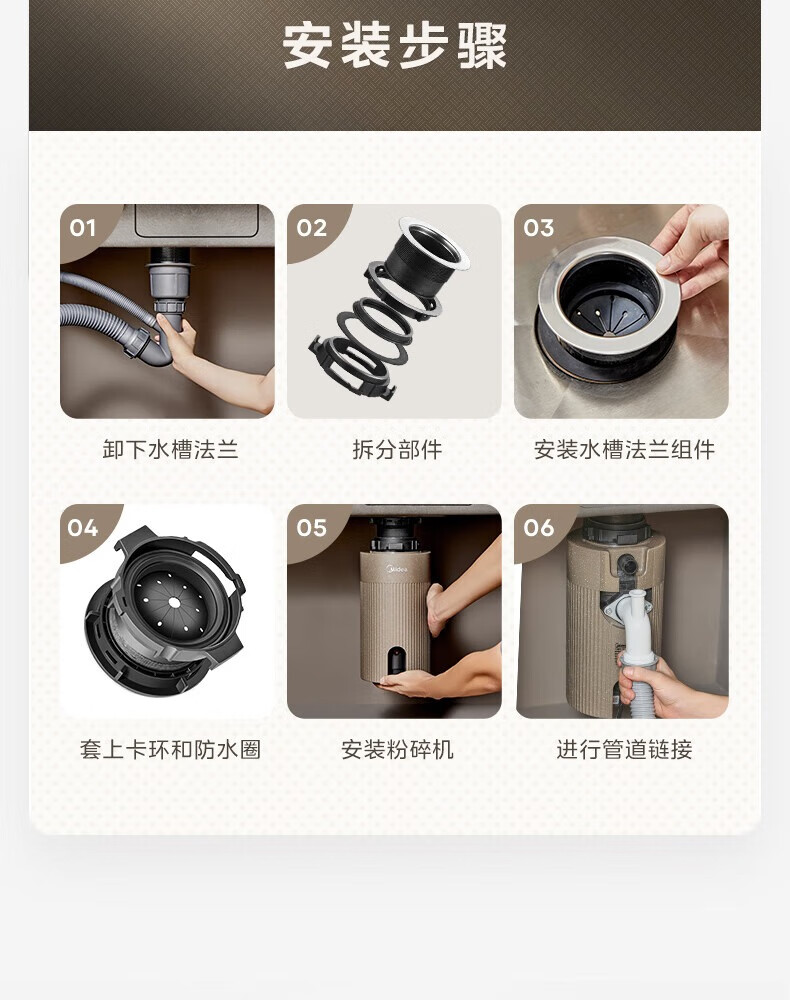 安装步骤

01
卸下水槽法兰

02
拆分部件

03
安装水槽法兰组件

04
套上卡环和防水圈

05
Midea
安装粉碎机

06
进行管道链接