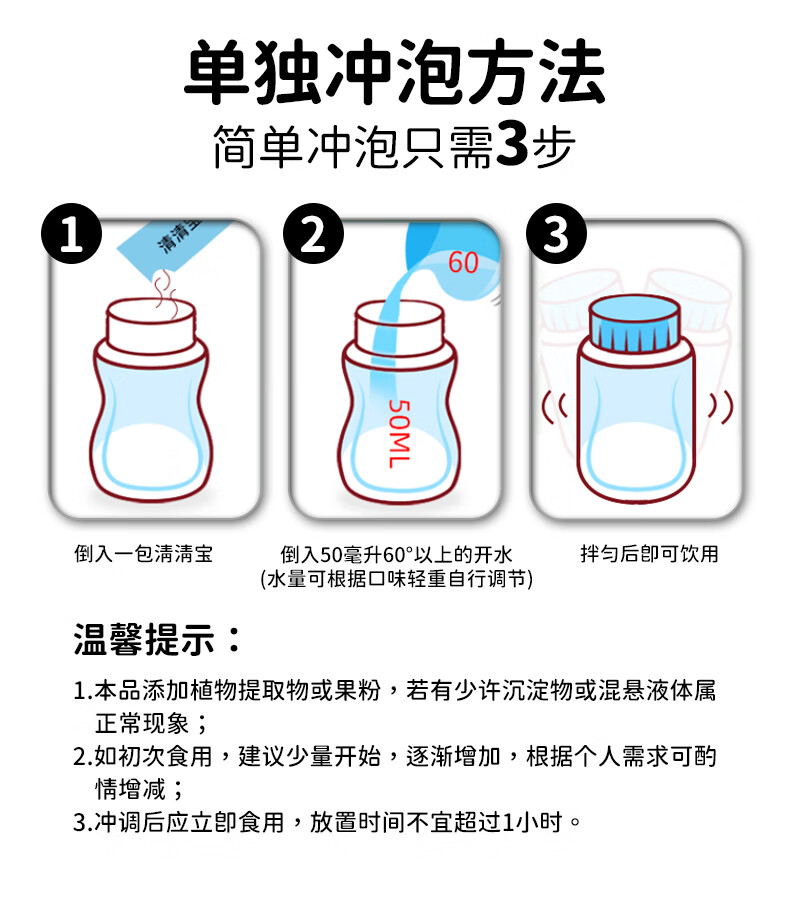 单独冲泡方法
简单冲泡只需3步

1
清清宝

2
60
50ML

3

倒入一包清清宝

倒入50毫升60°以上的开水
(水量可根据口味轻重自行调节)

拌匀后即可饮用

温馨提示：

1.本品添加植物提取物或果粉，若有少许沉淀物或混悬液体属正常现象；
2.如初次食用，建议少量开始，逐渐增加，根据个人需求可酌情增减；
3.冲调后应立即食用，放置时间不宜超过1小时。