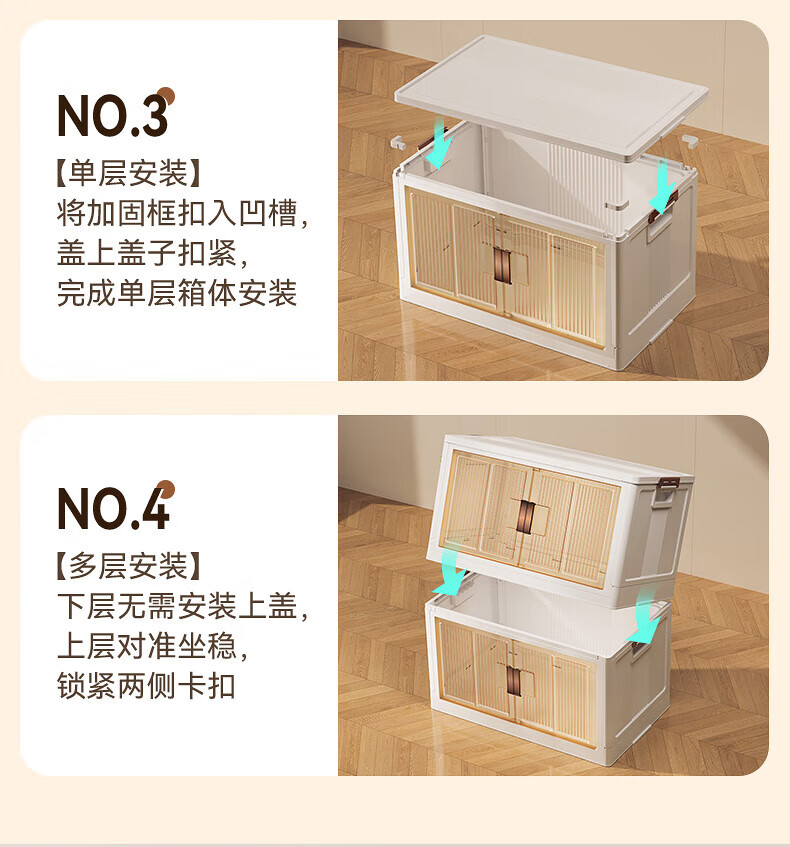 NO.3

【单层安装】
将加固框扣入凹槽,
盖上盖子扣紧,
完成单层箱体安装

NO.4

【多层安装】
下层无需安装上盖,
上层对准坐稳,
锁紧两侧卡扣