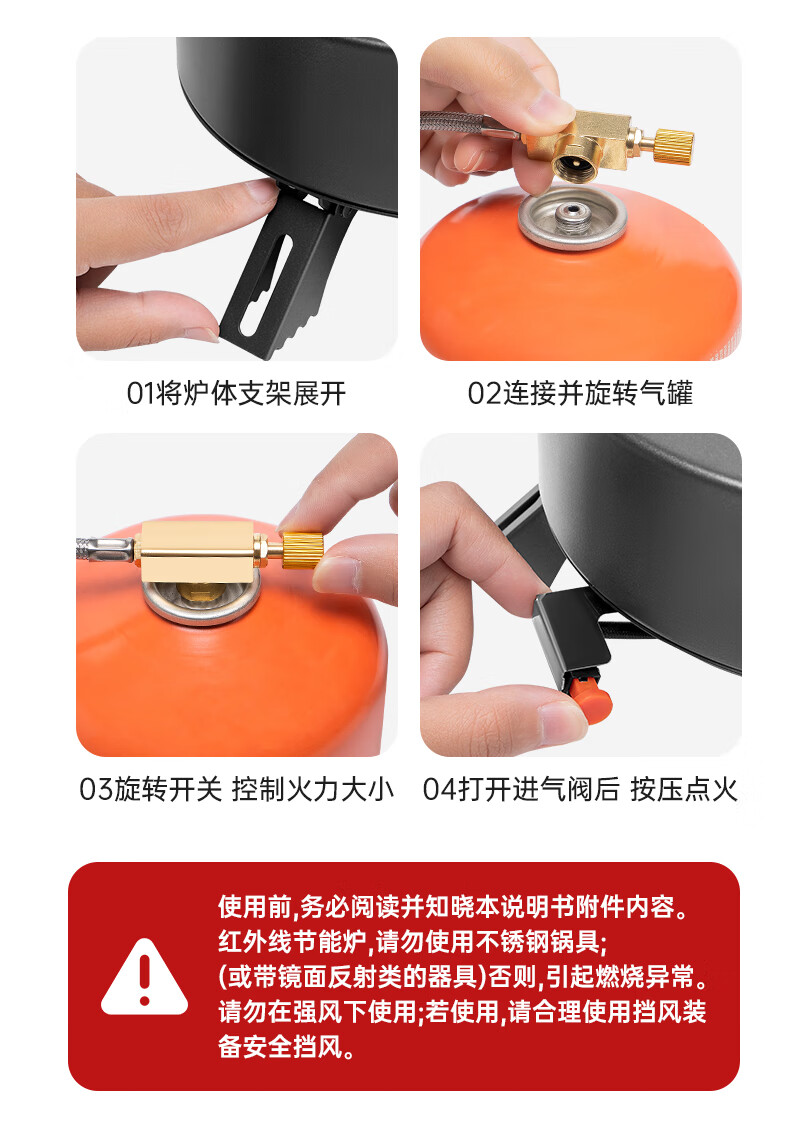 01将炉体支架展开

02连接并旋转气罐

03旋转开关 控制火力大小

04打开进气阀后 按压点火

使用前,务必阅读并知晓本说明书附件内容。
红外线节能炉,请勿使用不锈钢锅具;
(或带镜面反射类的器具)否则,引起燃烧异常。
请勿在强风下使用;若使用,请合理使用挡风装备安全挡风。