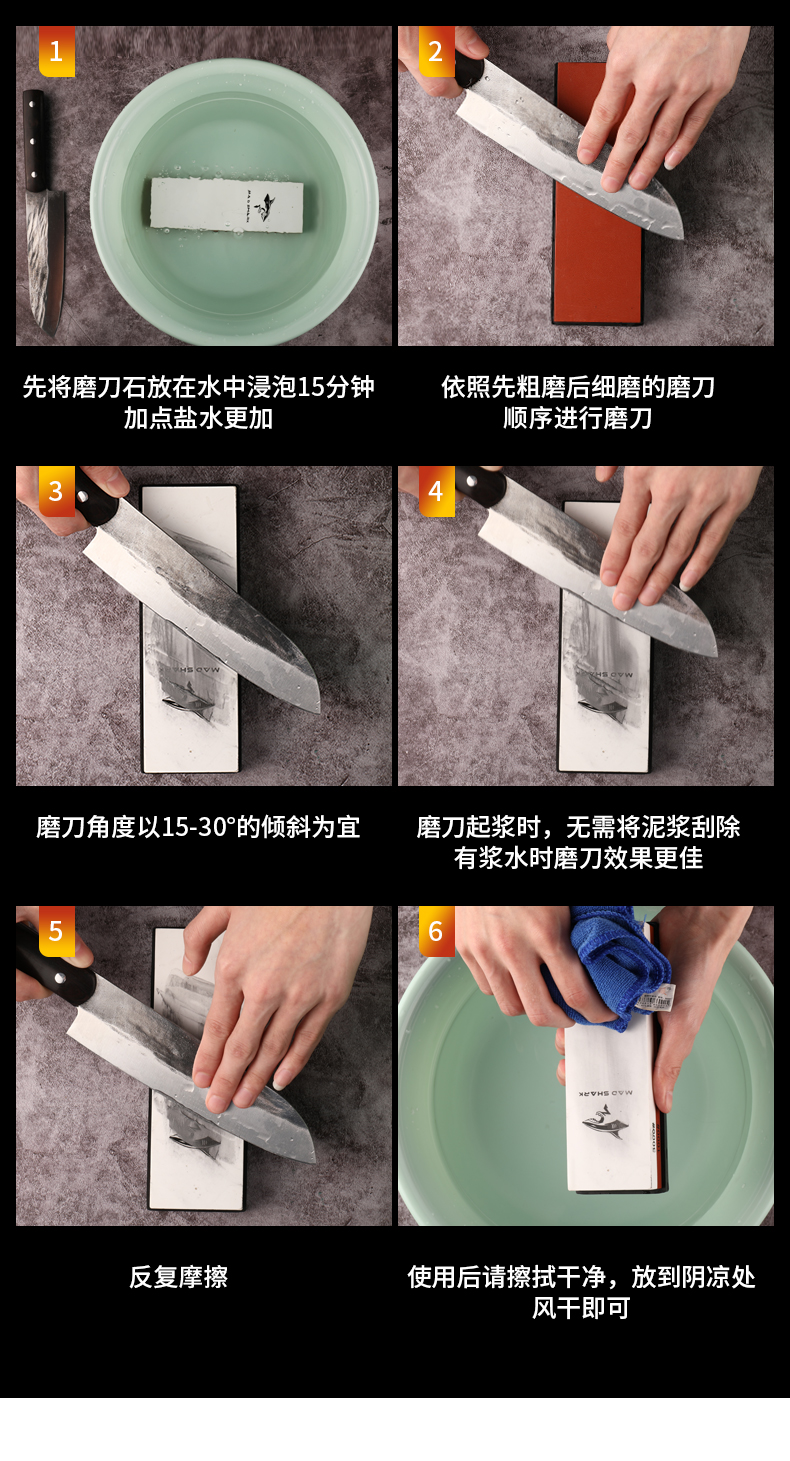 1

先将磨刀石放在水中浸泡15分钟
加点盐水更加

2

依照先粗磨后细磨的磨刀
顺序进行磨刀

3

MAD SHARK

磨刀角度以15-30°的倾斜为宜

4

MAD SHARK

磨刀起浆时，无需将泥浆刮除
有浆水时磨刀效果更佳

5

反复摩擦

6

MAD SHARK

使用后请擦拭干净，放到阴凉处
风干即可