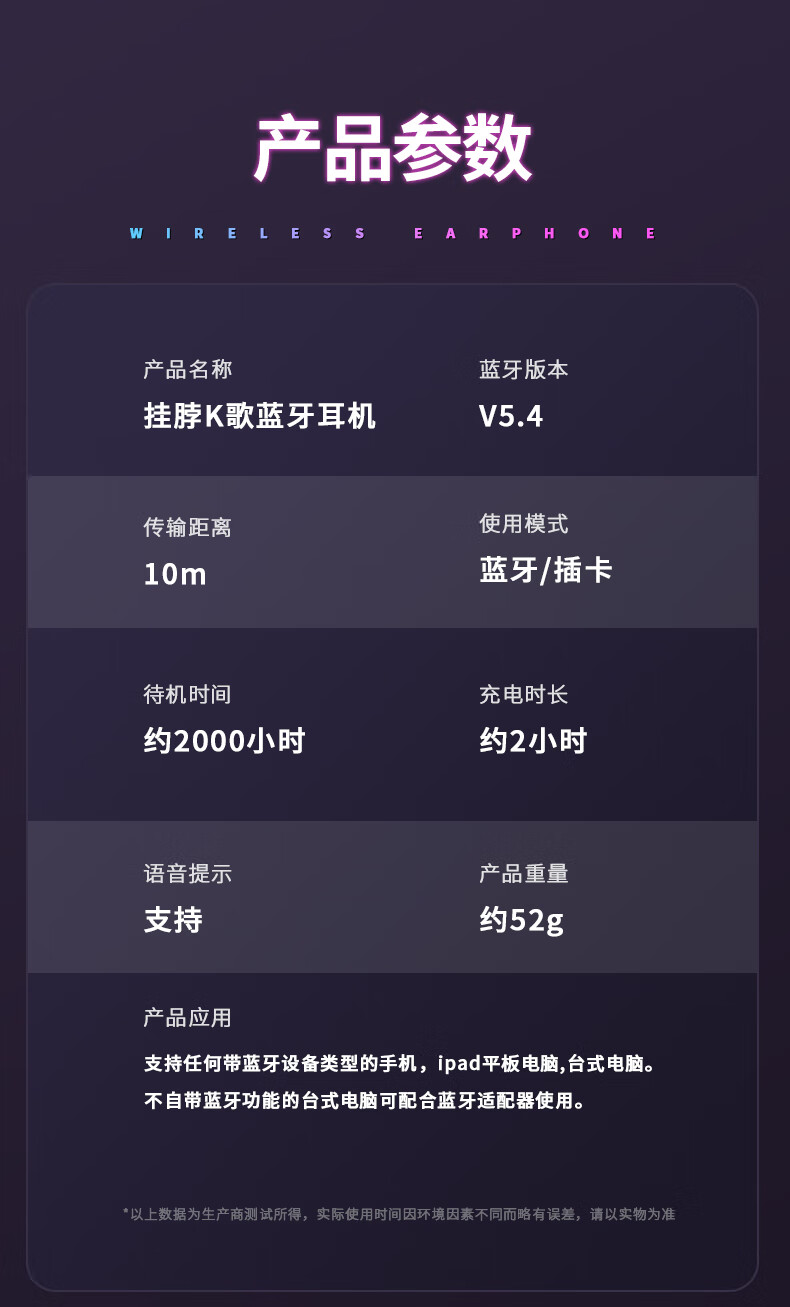 产品参数

WIRELESS EARPHONE

产品名称
挂脖K歌蓝牙耳机

蓝牙版本
V5.4

传输距离
10m

使用模式
蓝牙/插卡

待机时间
约2000小时

充电时长
约2小时

语音提示
支持

产品重量
约52g

产品应用
支持任何带蓝牙设备类型的手机，ipad平板电脑,台式电脑。
不自带蓝牙功能的台式电脑可配合蓝牙适配器使用。

*以上数据为生产商测试所得，实际使用时间因环境因素不同而略有误差，请以实物为准