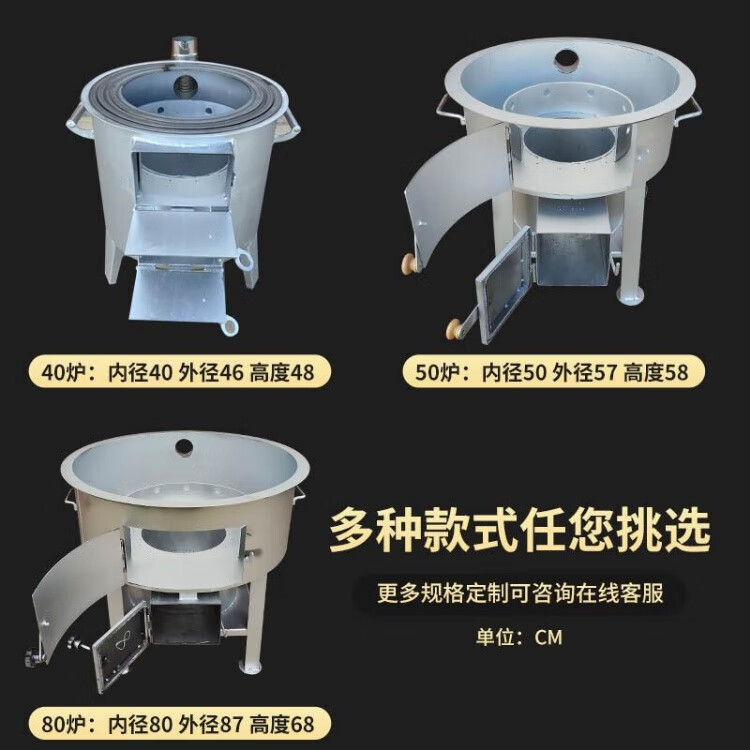 40炉：内径40 外径46 高度48

50炉：内径50 外径57 高度58

多种款式任您挑选

更多规格定制可咨询在线客服

单位：CM

80炉：内径80 外径87 高度68