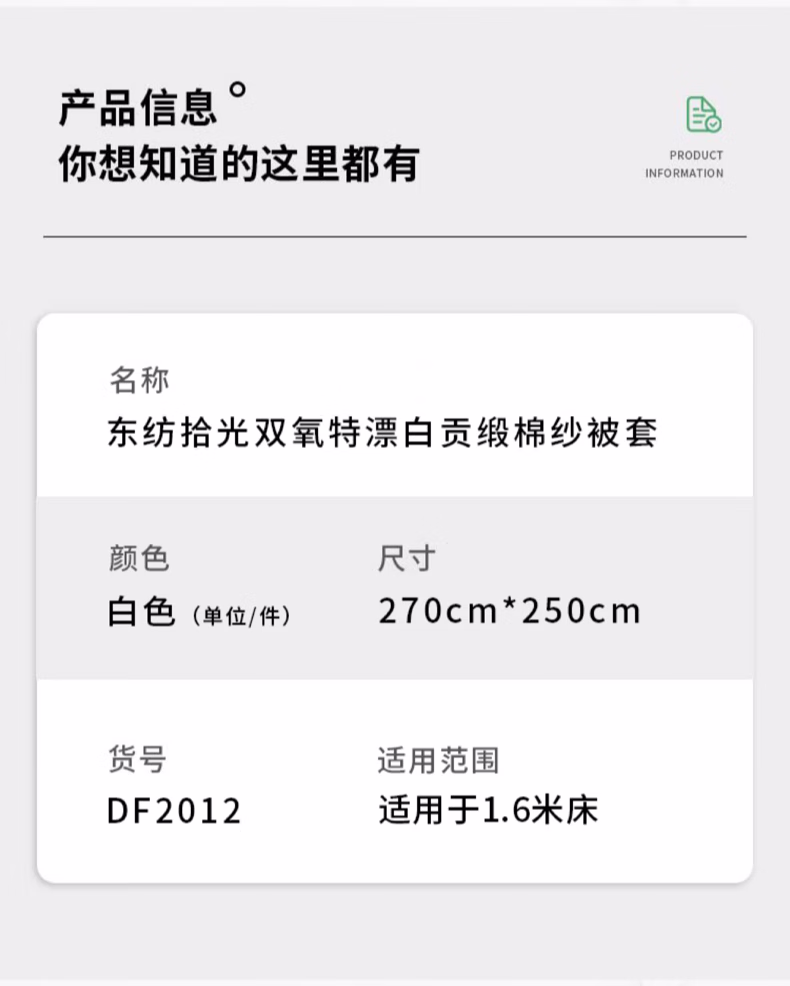 产品信息°
你想知道的这里都有

PRODUCT
INFORMATION

名称
东纺拾光双氧特漂白贡缎棉纱被套

颜色
白色（单位/件）

尺寸
270cm*250cm

货号
DF2012

适用范围
适用于1.6米床