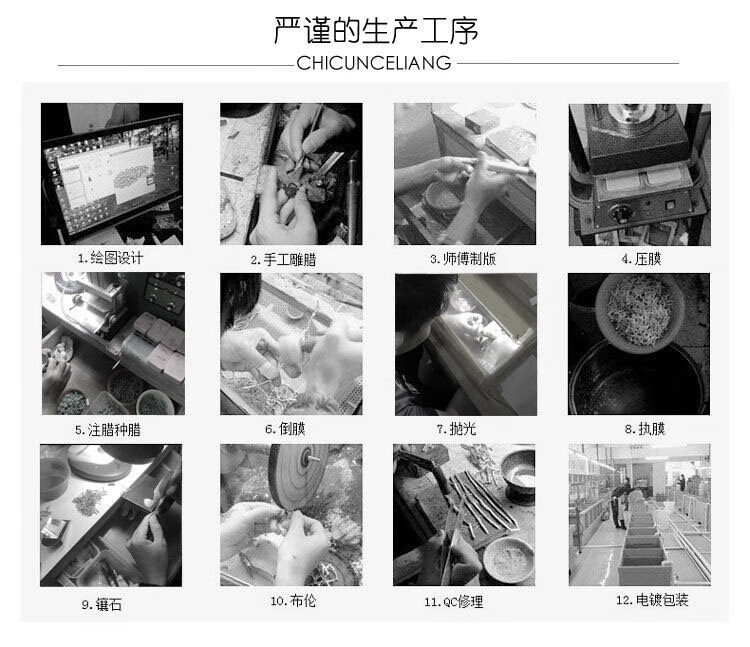 严谨的生产工序

CHICUNCELIANG

1.绘图设计

2.手工雕腊

3.师傅制版

4.压膜

5.注腊种腊

6.倒膜

7.抛光

8.执膜

9.镶石

10.布伦

11.QC修理

12.电镀包装