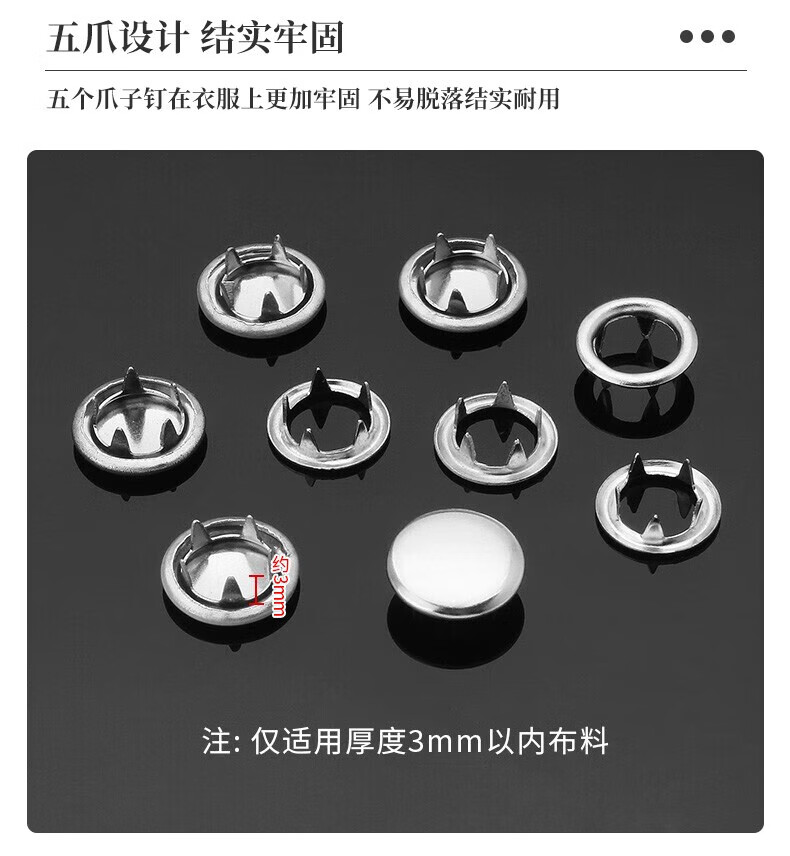 五爪设计 结实牢固

五个爪子钉在衣服上更加牢固 不易脱落结实耐用

约3mm

注: 仅适用厚度3mm以内布料