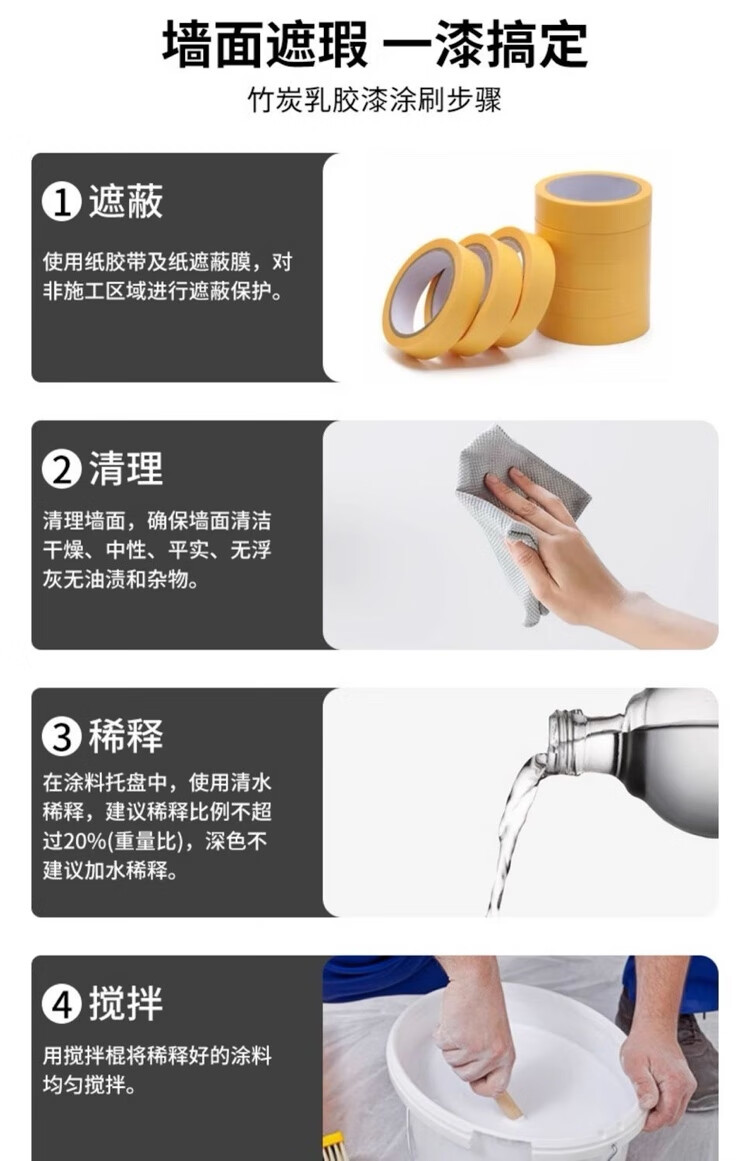 墙面遮瑕 一漆搞定

竹炭乳胶漆涂刷步骤

1 遮蔽

使用纸胶带及纸遮蔽膜，对非施工区域进行遮蔽保护。

2 清理

清理墙面，确保墙面清洁干燥、中性、平实、无浮灰无油渍和杂物。

3 稀释

在涂料托盘中，使用清水稀释，建议稀释比例不超过20%(重量比)，深色不建议加水稀释。

4 搅拌

用搅拌棍将稀释好的涂料均匀搅拌。