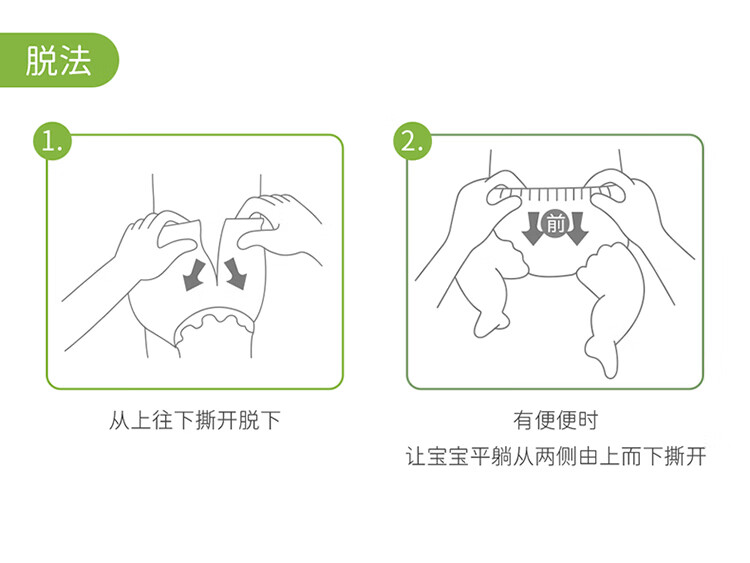 脱法

1.

从上往下撕开脱下

2.

前

有便便时
让宝宝平躺从两侧由上而下撕开