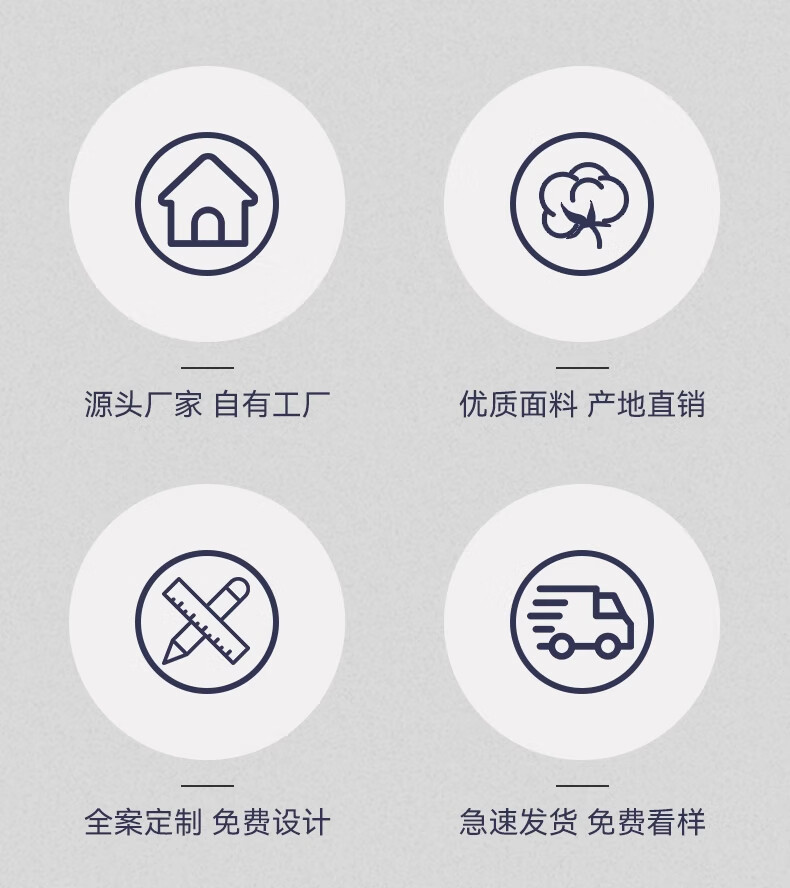 源头厂家 自有工厂

优质面料 产地直销

全案定制 免费设计

急速发货 免费看样