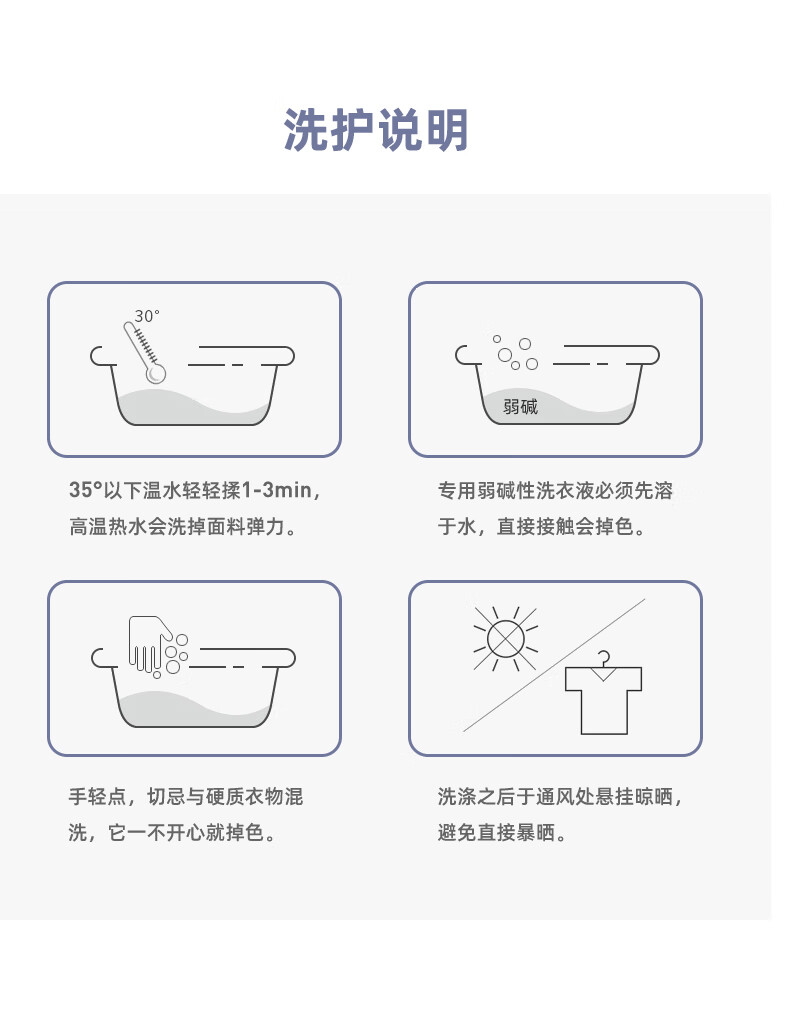 洗护说明

30°

35°以下温水轻轻揉1-3min，高温热水会洗掉面料弹力。

弱碱

专用弱碱性洗衣液必须先溶于水，直接接触会掉色。

手轻点，切忌与硬质衣物混洗，它一不开心就掉色。

洗涤之后于通风处悬挂晾晒，避免直接暴晒。