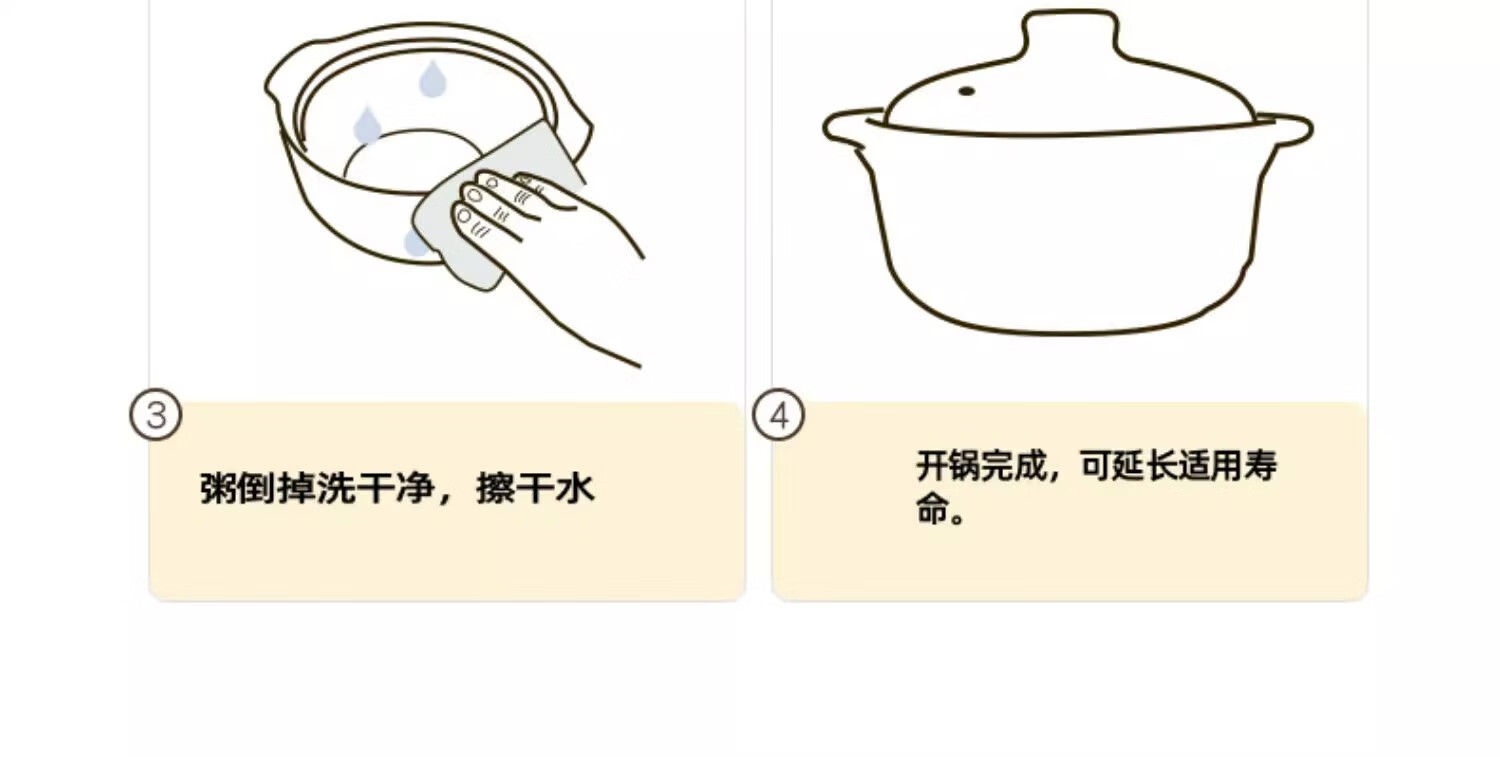 ③

粥倒掉洗干净，擦干水

④

开锅完成，可延长适用寿命。