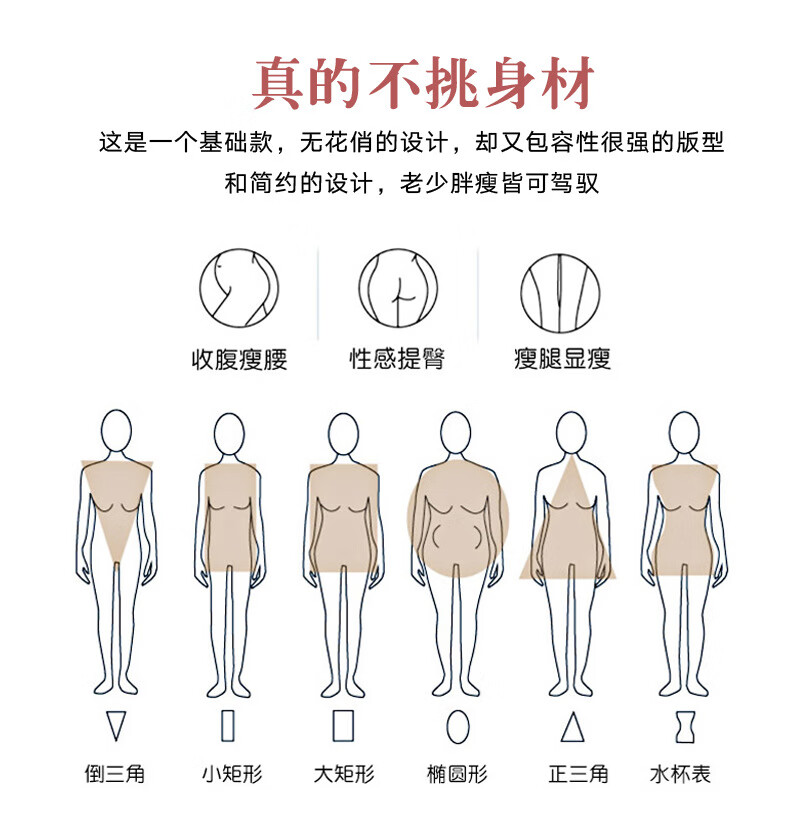 真的不挑身材

这是一个基础款，无花俏的设计，却又包容性很强的版型和简约的设计，老少胖瘦皆可驾驭

收腹瘦腰

性感提臀

瘦腿显瘦

倒三角

小矩形

大矩形

椭圆形

正三角

水杯表