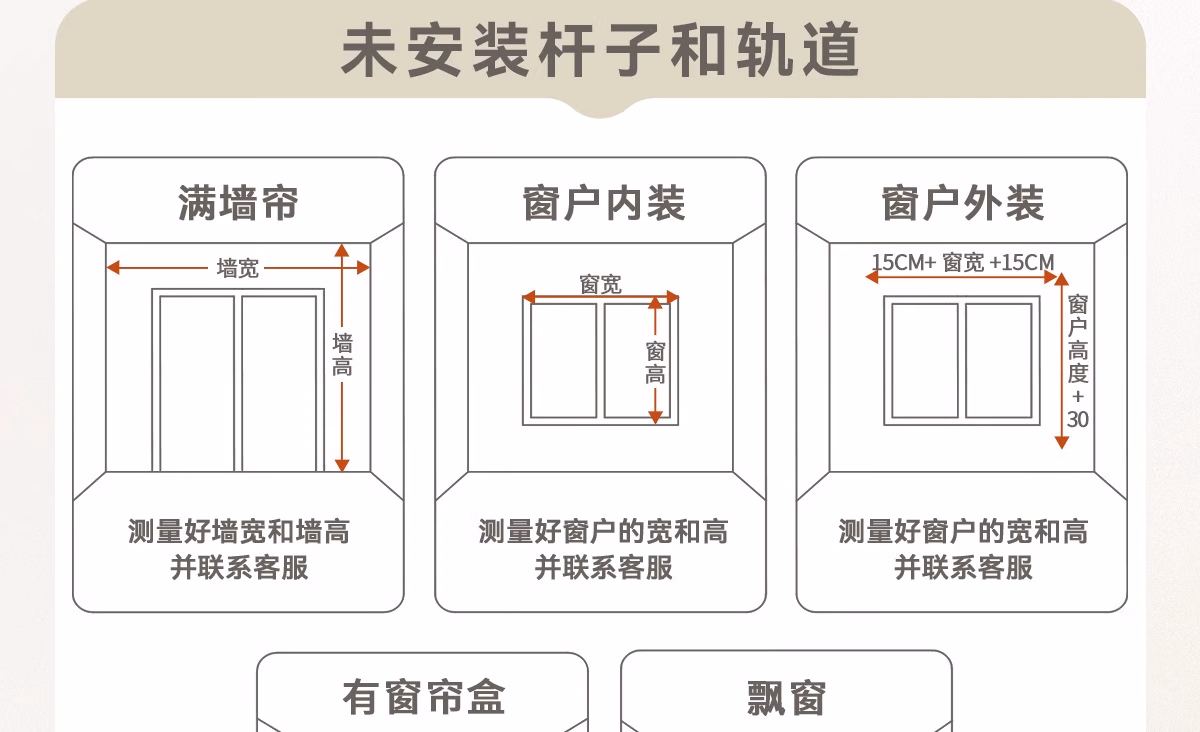 未安装杆子和轨道

满墙帘

墙宽

墙高

测量好墙宽和墙高并联系客服

窗户内装

窗宽

窗高

测量好窗户的宽和高并联系客服

窗户外装

15CM+ 窗宽 +15CM

窗户高度+30

测量好窗户的宽和高并联系客服

有窗帘盒

飘窗