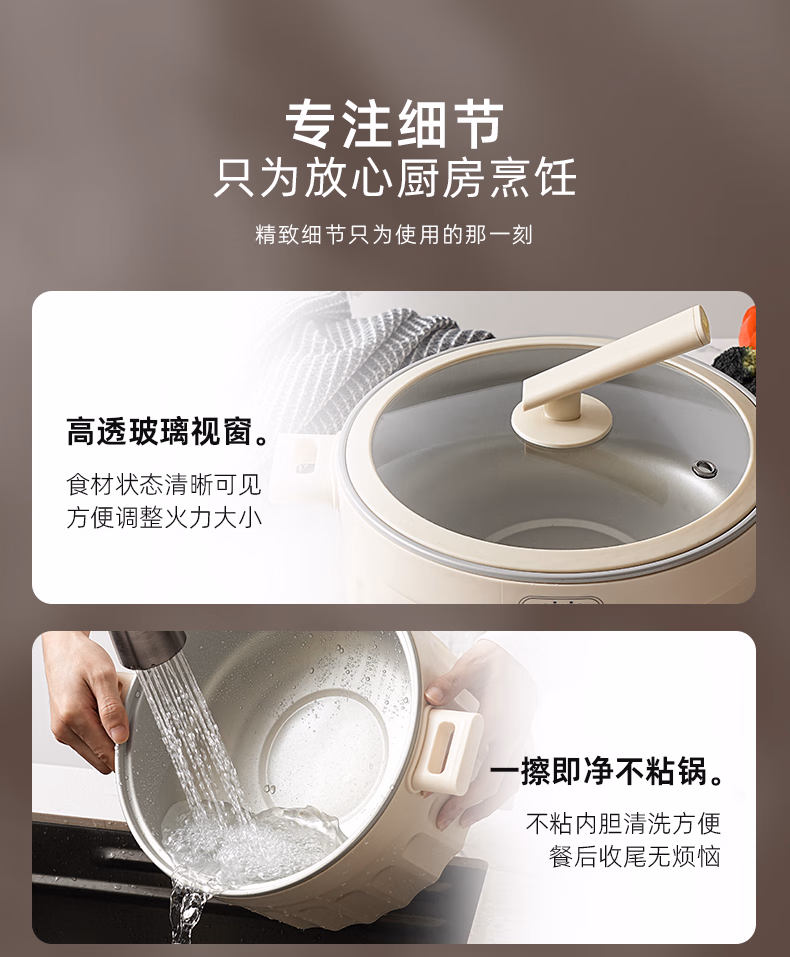 专注细节
只为放心厨房烹饪

精致细节只为使用的那一刻

高透玻璃视窗。

食材状态清晰可见
方便调整火力大小

一擦即净不粘锅。

不粘内胆清洗方便
餐后收尾无烦恼