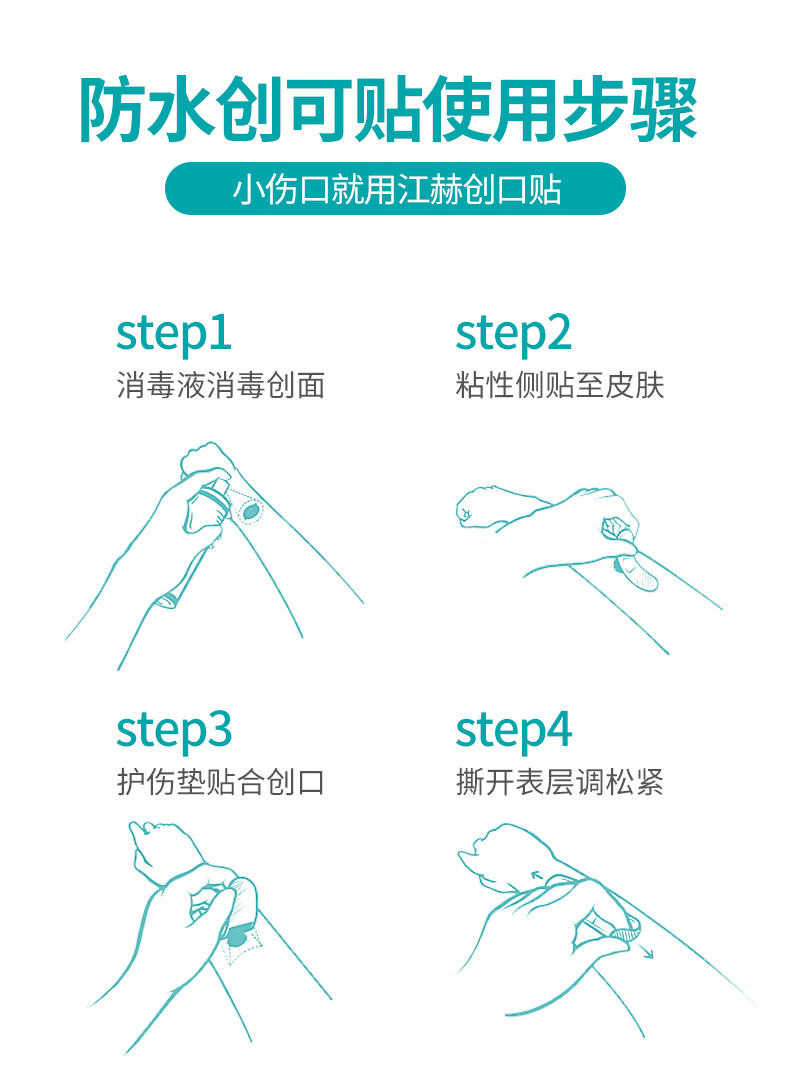 防水创可贴使用步骤

小伤口就用江赫创口贴

step1
消毒液消毒创面

step2
粘性侧贴至皮肤

step3
护伤垫贴合创口

step4
撕开表层调松紧