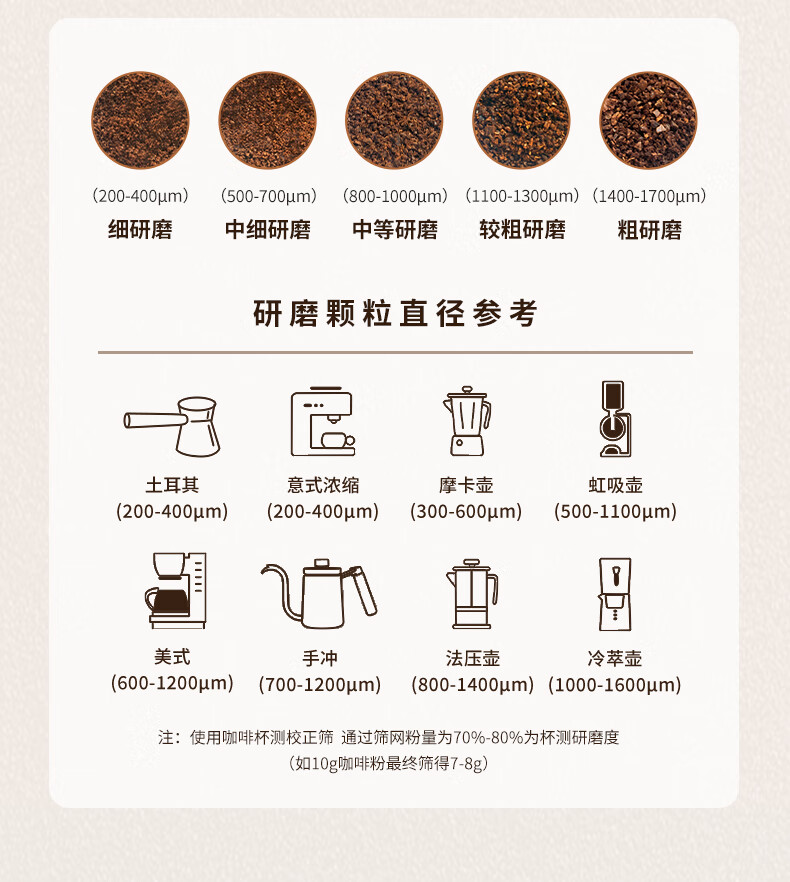 （200-400μm）
细研磨

（500-700μm）
中细研磨

（800-1000μm）
中等研磨

（1100-1300μm）
较粗研磨

（1400-1700μm）
粗研磨

研磨颗粒直径参考

土耳其
(200-400μm)

意式浓缩
(200-400μm)

摩卡壶
(300-600μm)

虹吸壶
(500-1100μm)

美式
(600-1200μm)

手冲
(700-1200μm)

法压壶
(800-1400μm)

冷萃壶
(1000-1600μm)

注：使用咖啡杯测校正筛 通过筛网粉量为70%-80%为杯测研磨度
（如10g咖啡粉最终筛得7-8g）