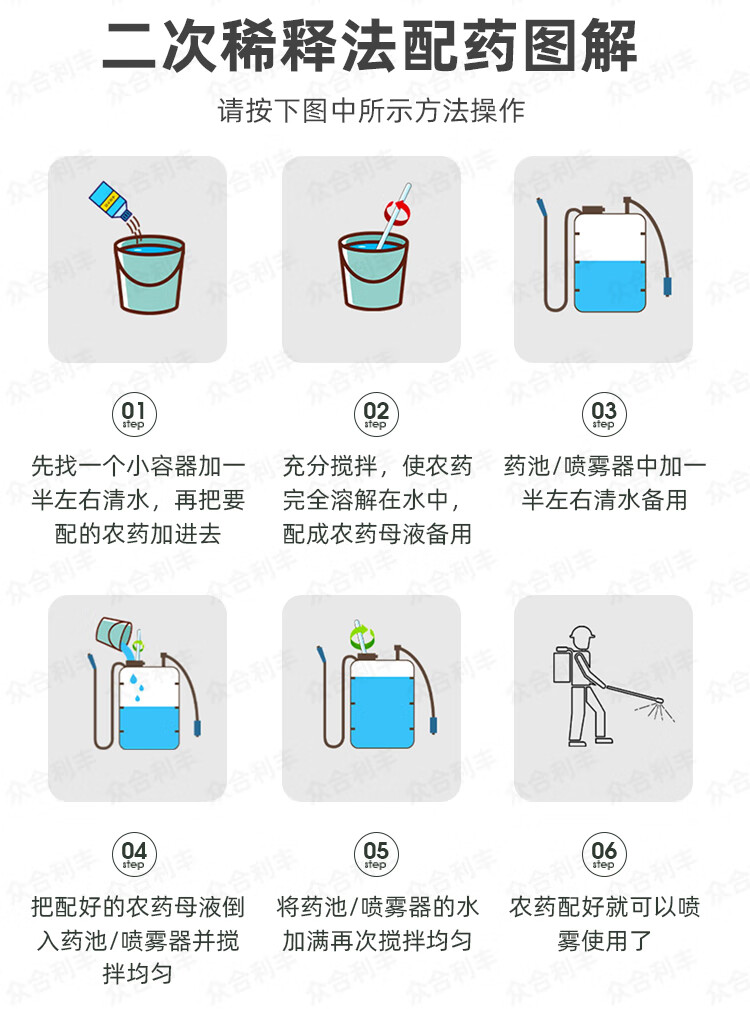 二次稀释法配药图解

请按下图中所示方法操作

01
step
先找一个小容器加一半左右清水，再把要配的农药加进去

02
step
充分搅拌，使农药完全溶解在水中，配成农药母液备用

03
step
药池/喷雾器中加一半左右清水备用

04
step
把配好的农药母液倒入药池/喷雾器并搅拌均匀

05
step
将药池/喷雾器的水加满再次搅拌均匀

06
step
农药配好就可以喷雾使用了

众合利丰